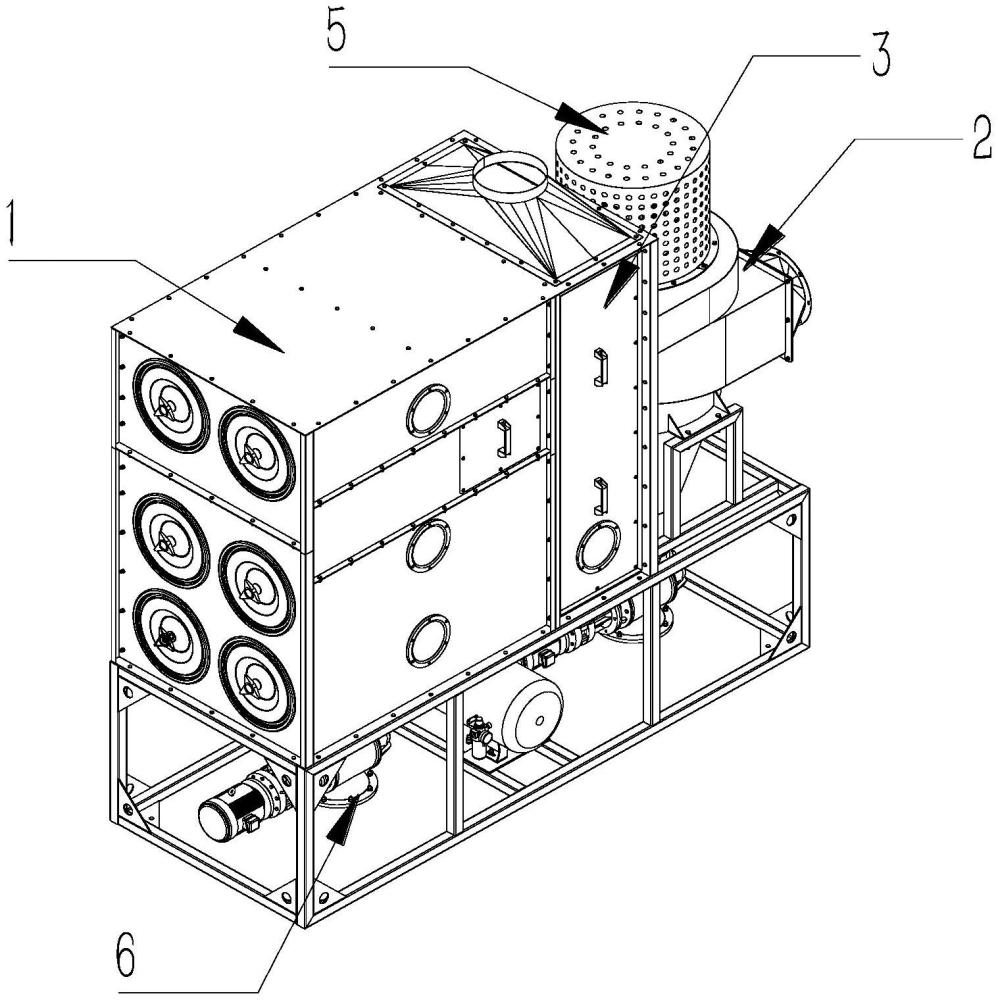 5
3
2
1
6