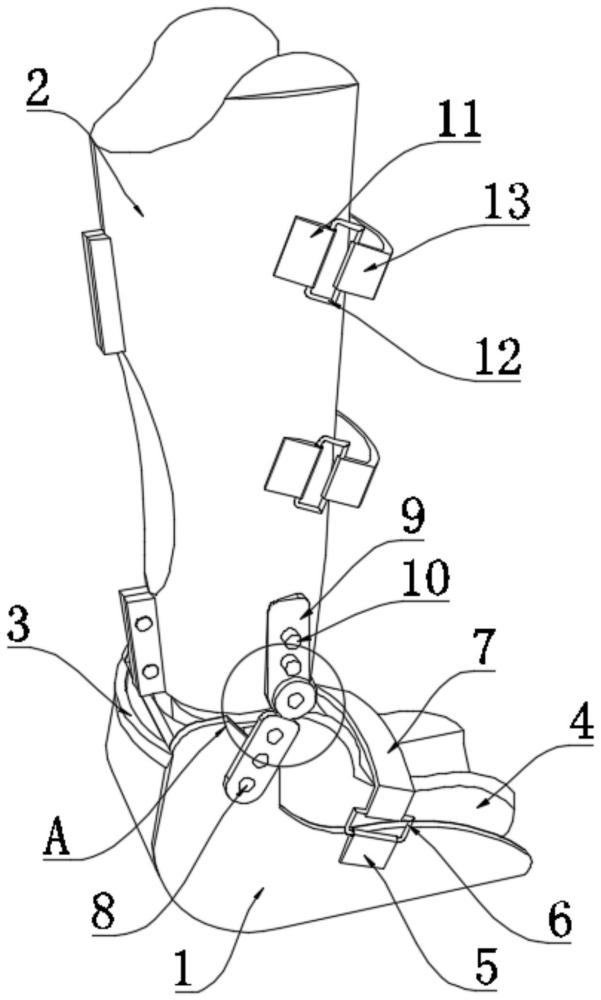 2
11
13
12
9
10
3
7
4
A
8
6
1
5