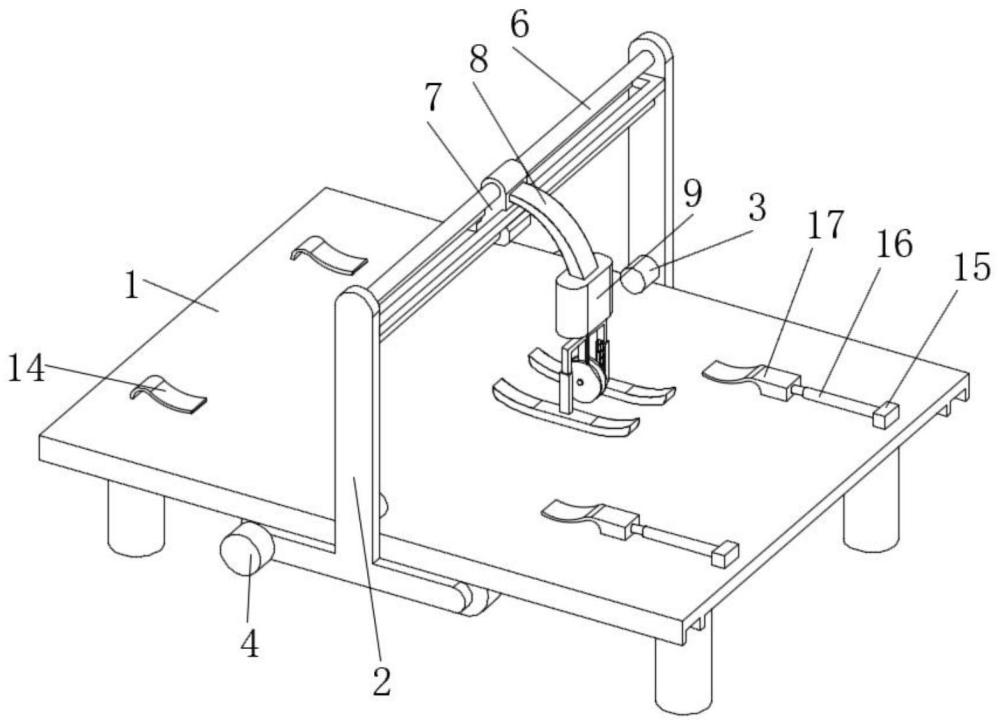 6
8
7
9
3
17
16
15
1
14
4
2