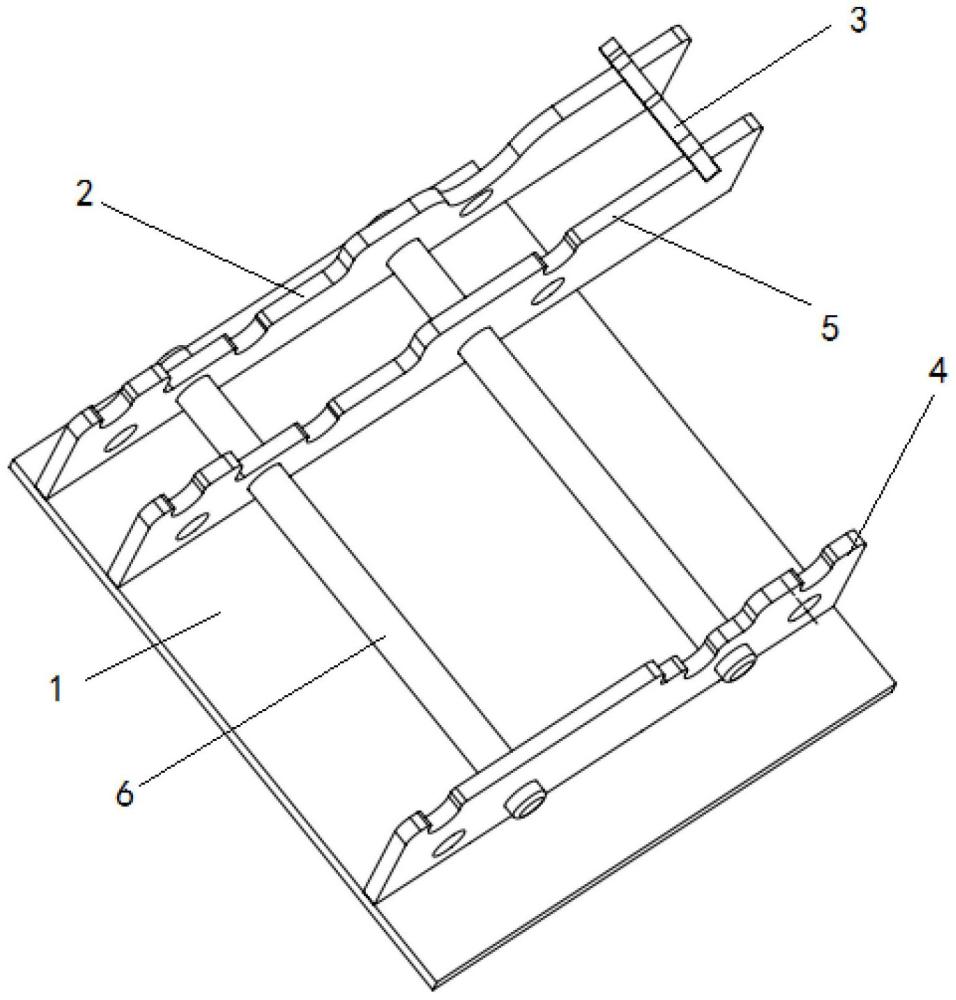 3
2
5
4
1
6