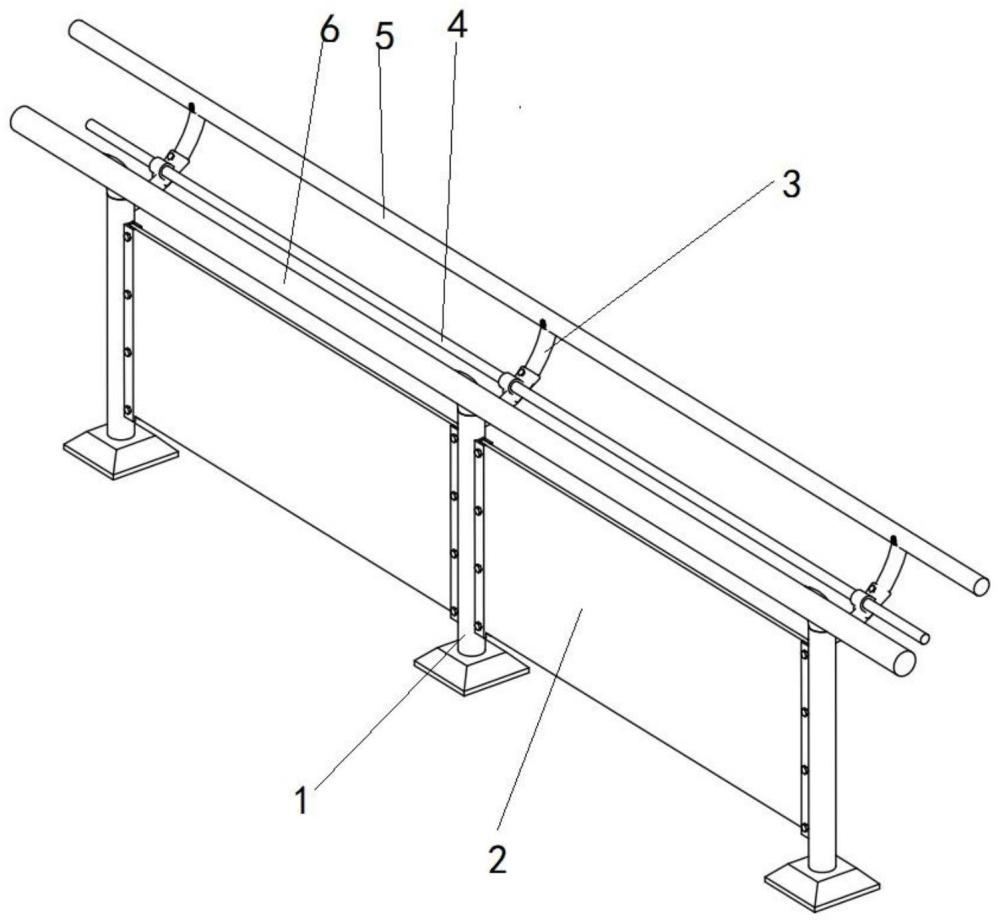 6 5 4

3

1

2