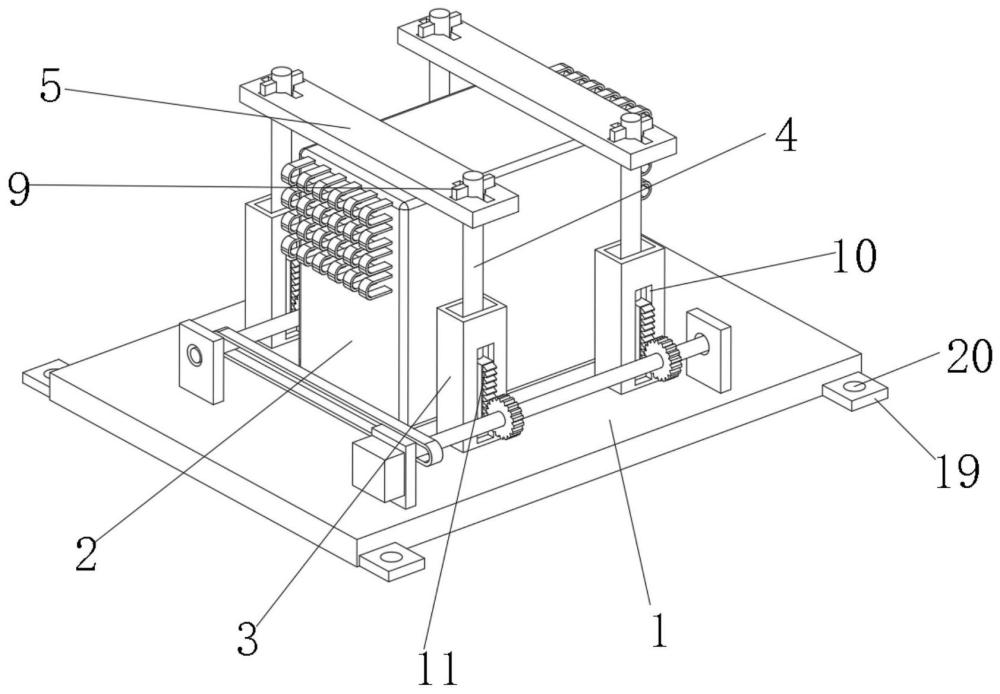 5
9
4
10
20
19
2
3
11
1