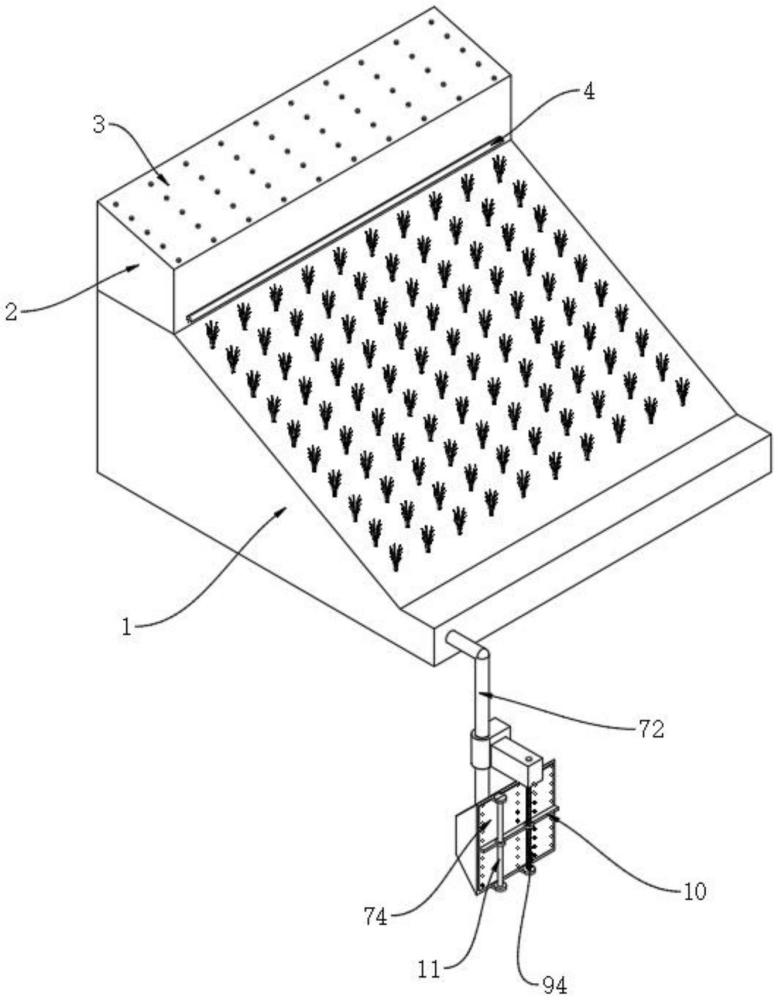 4
3
2
1
72
10
74
11
94