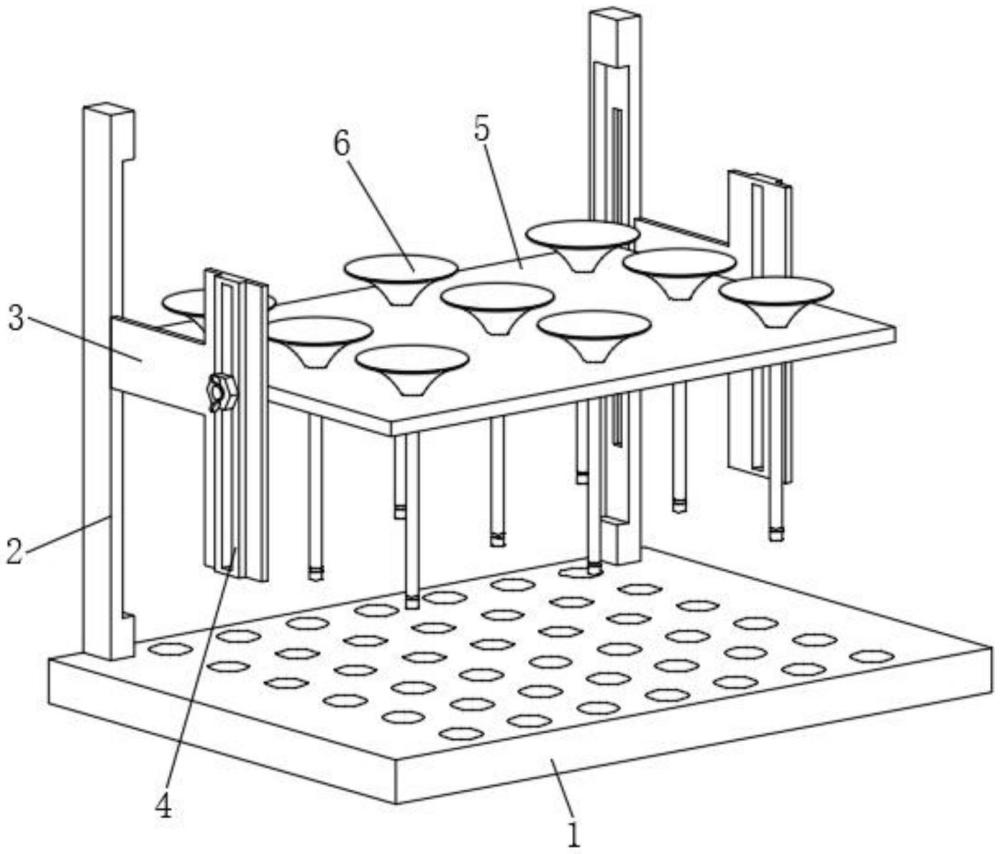 6
5
3
2
4
1