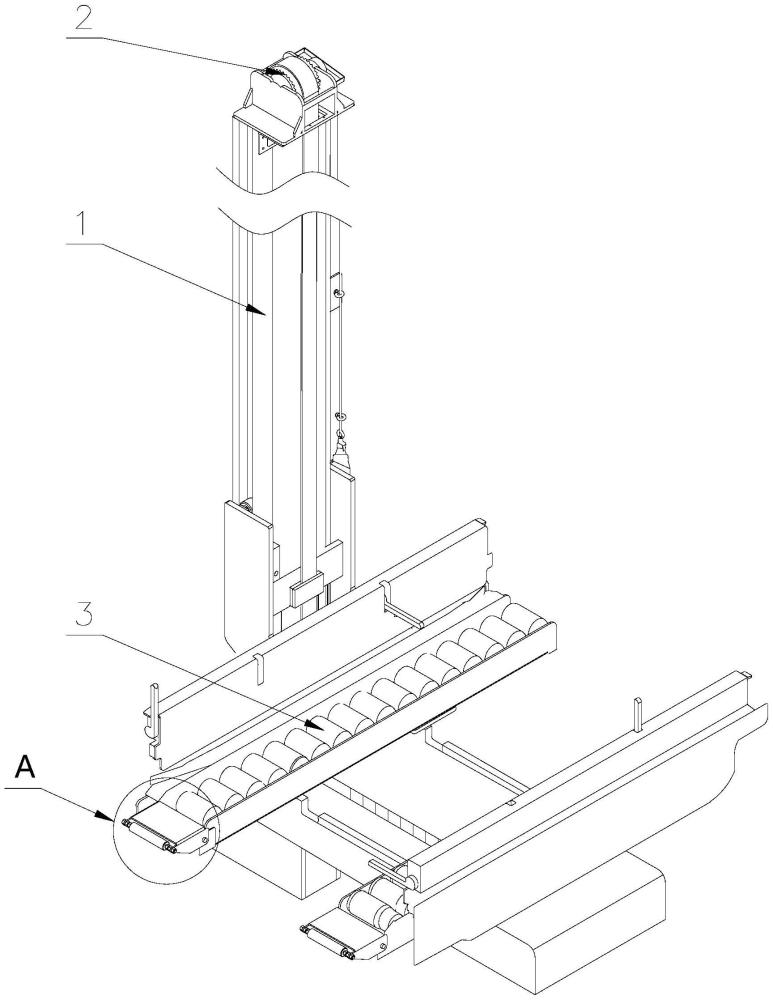 2

1

3

A