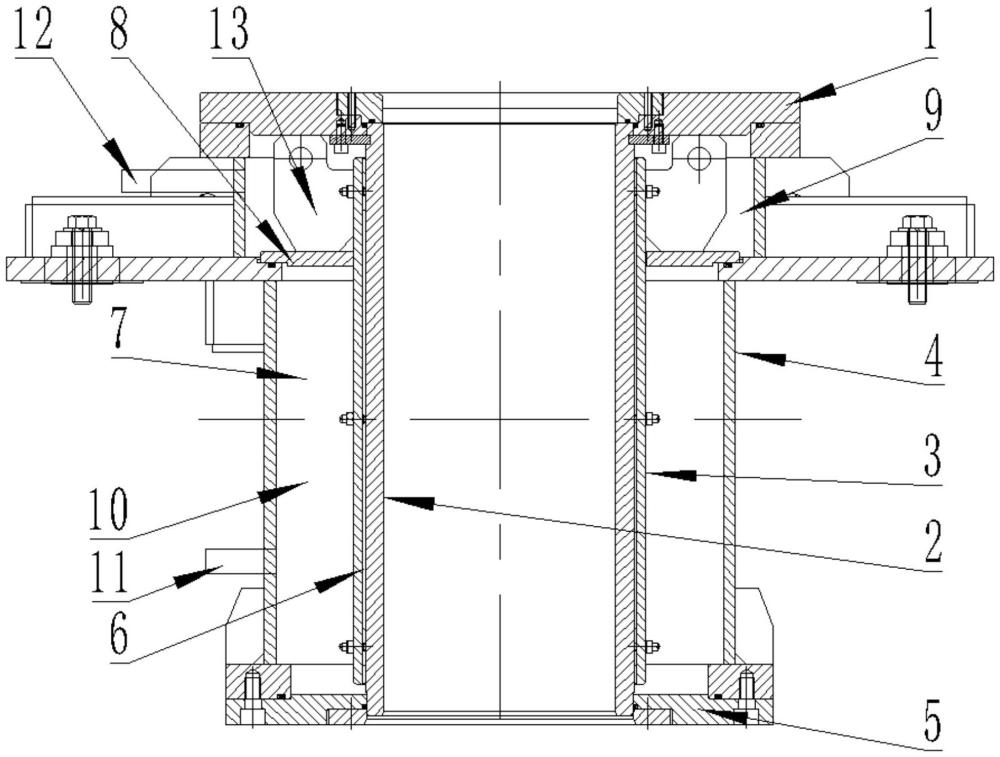 12
8
13
1
9
7
4
3
10
2
11
6
5