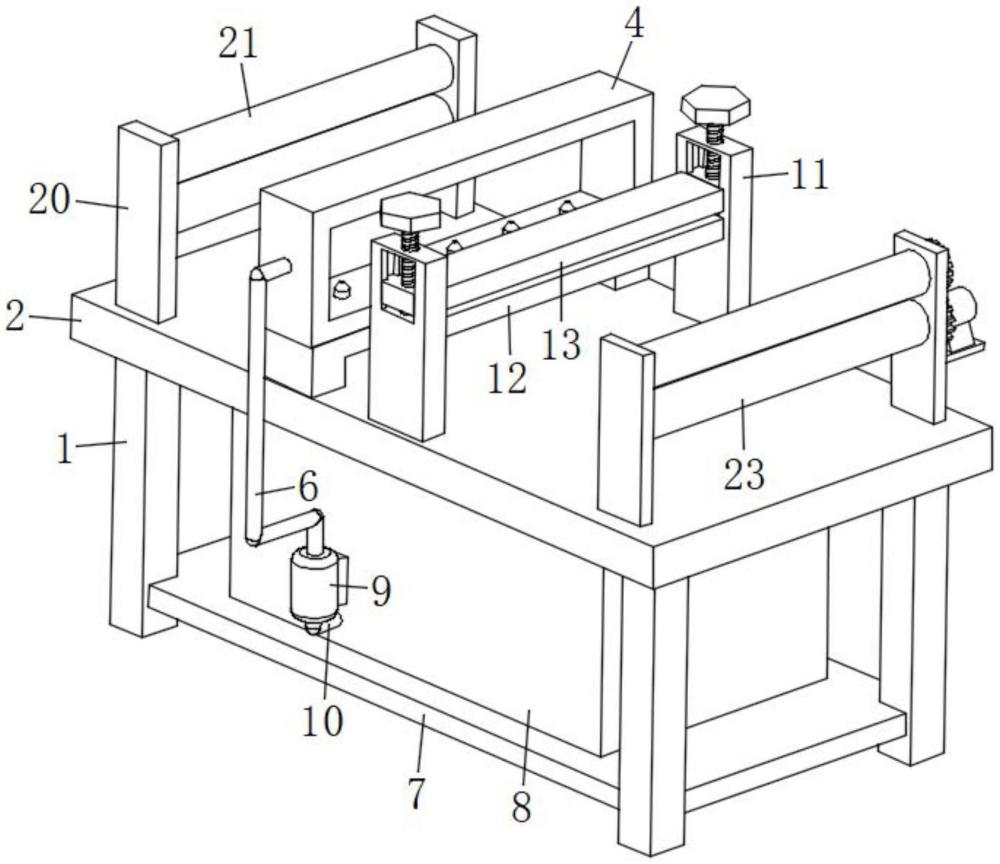 21
4
20
11
2
13
12
1
23
6
9
10
7
8