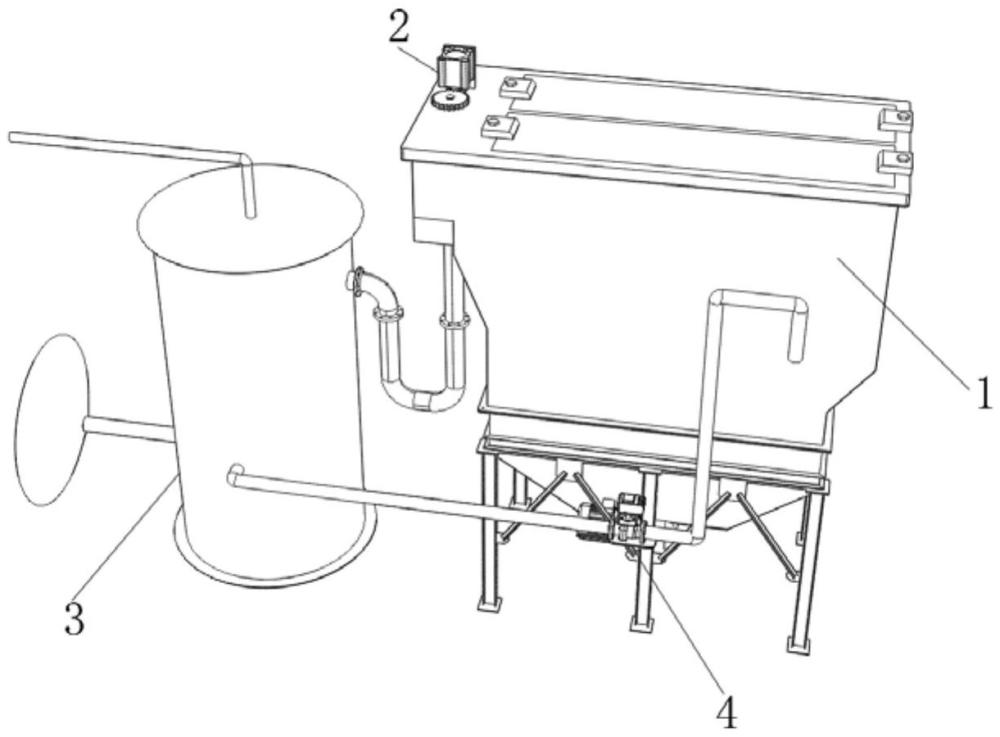 2
1
3
4