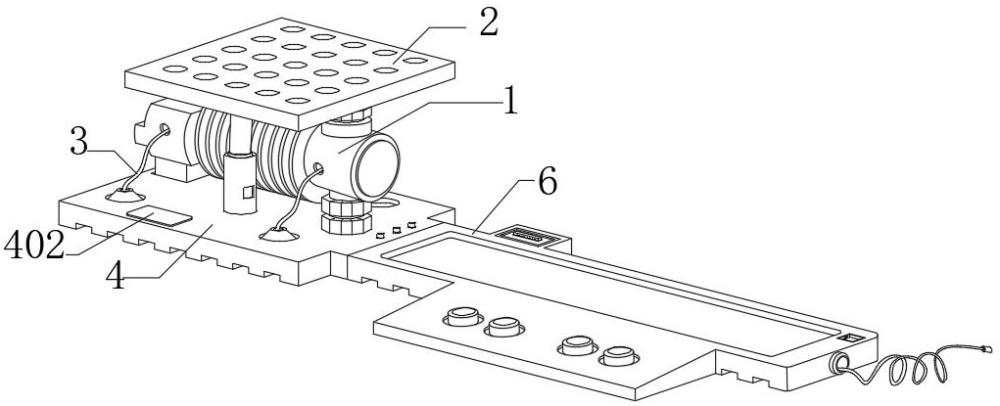 2
1
3
6
402
4