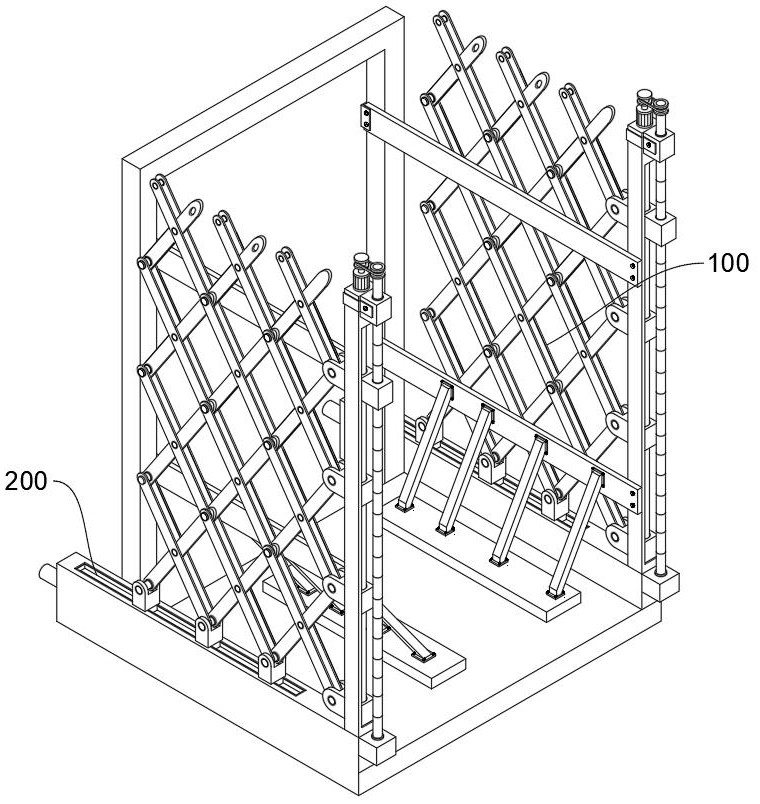 100

200