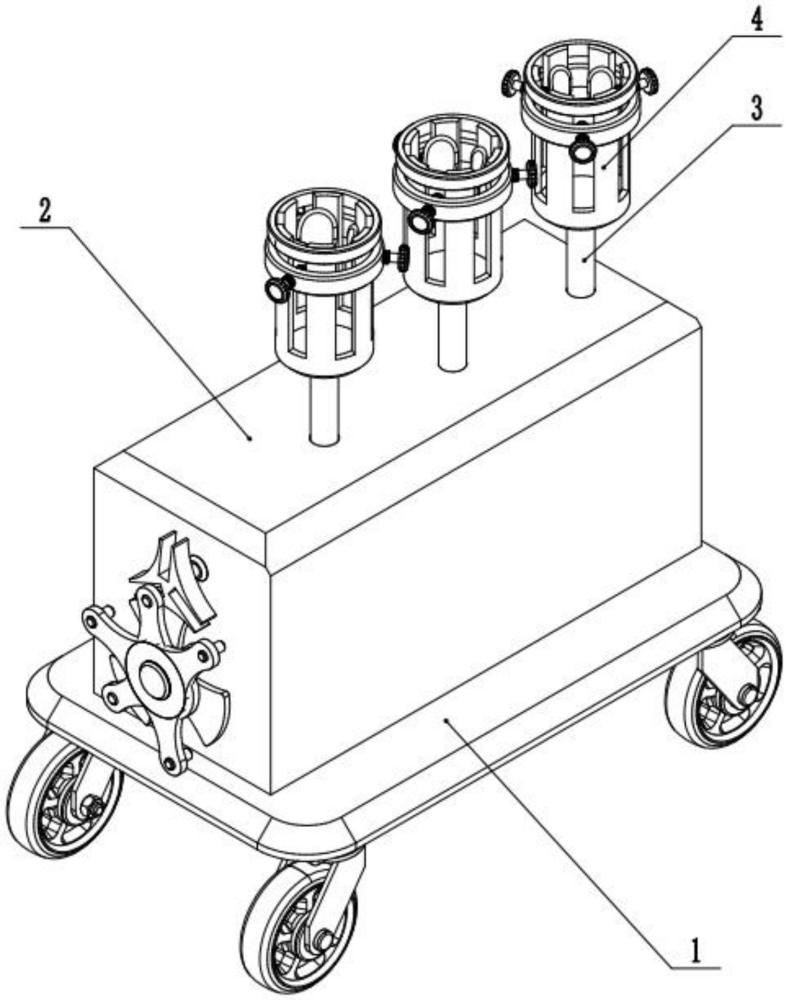 4
3
2
1