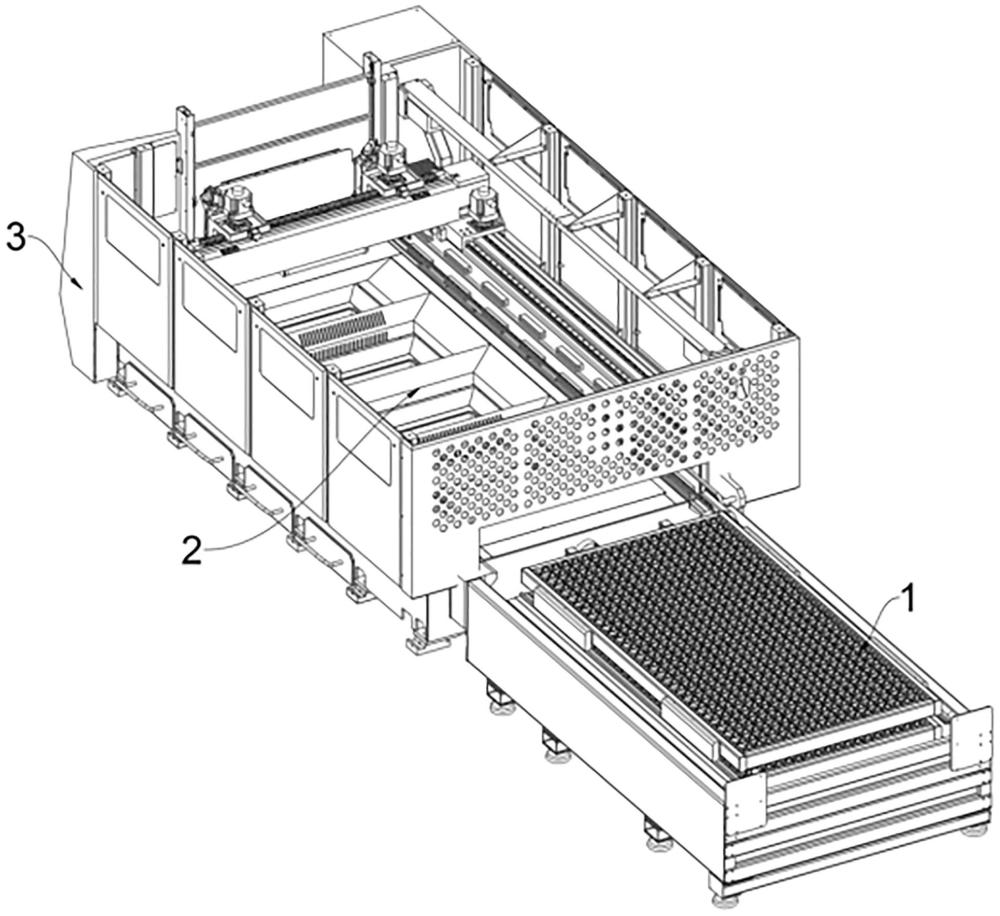 3
2
1