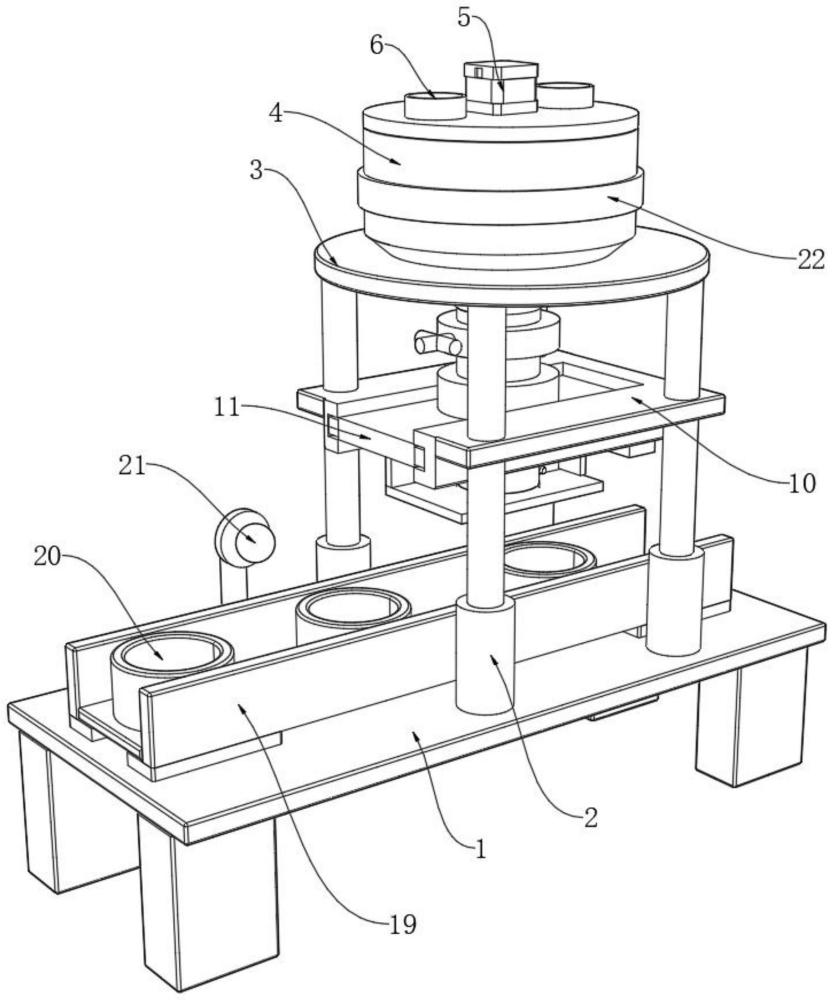 5
6
4
3
22
11
10
21
20
2
1
19