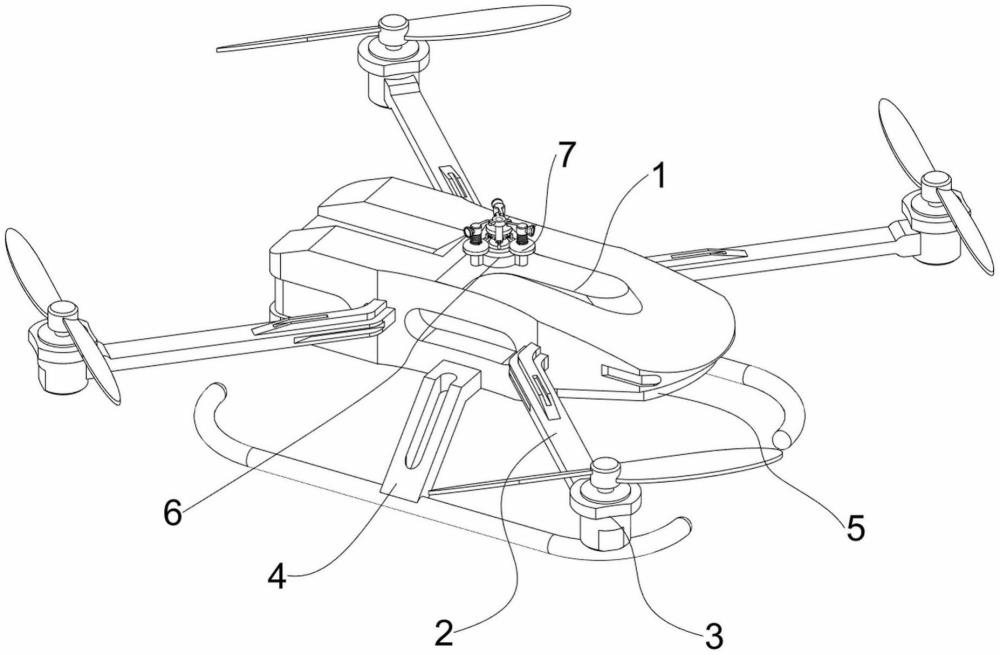 7
1
6
5
4
2
3