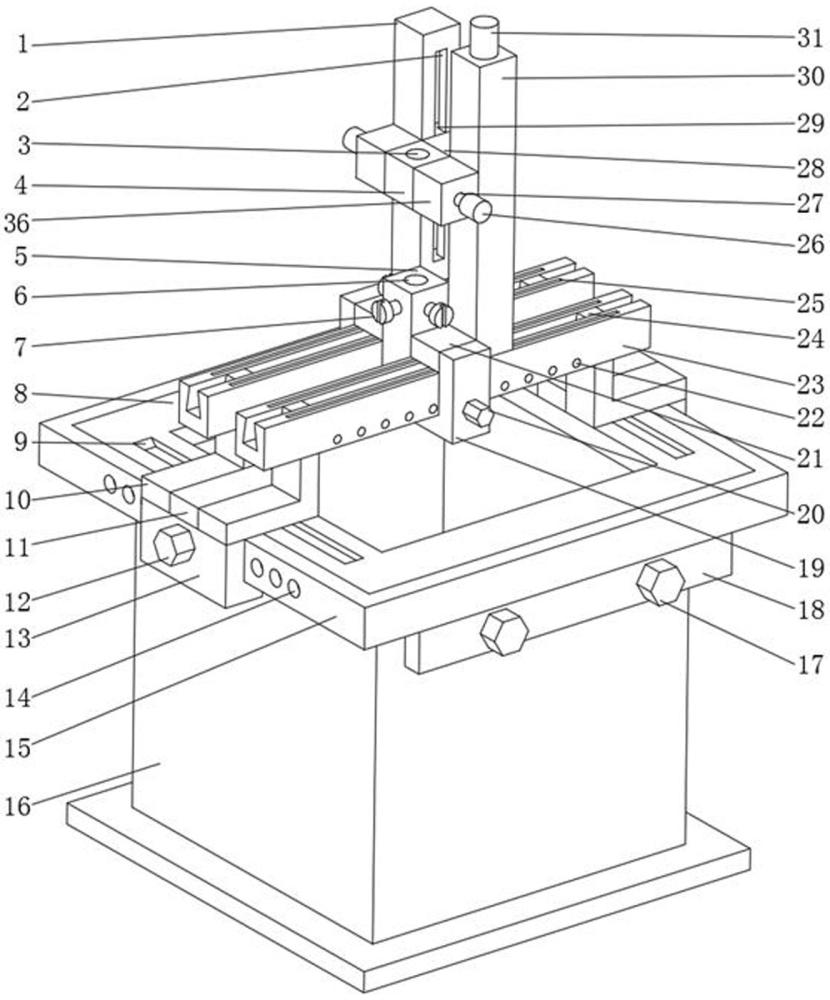 1
2
3
4
36
5
6
7
8
9
10
11
12
13
14
15
16
31
30
29
28
27
26
25
24
23
22
21
20
19
18
17