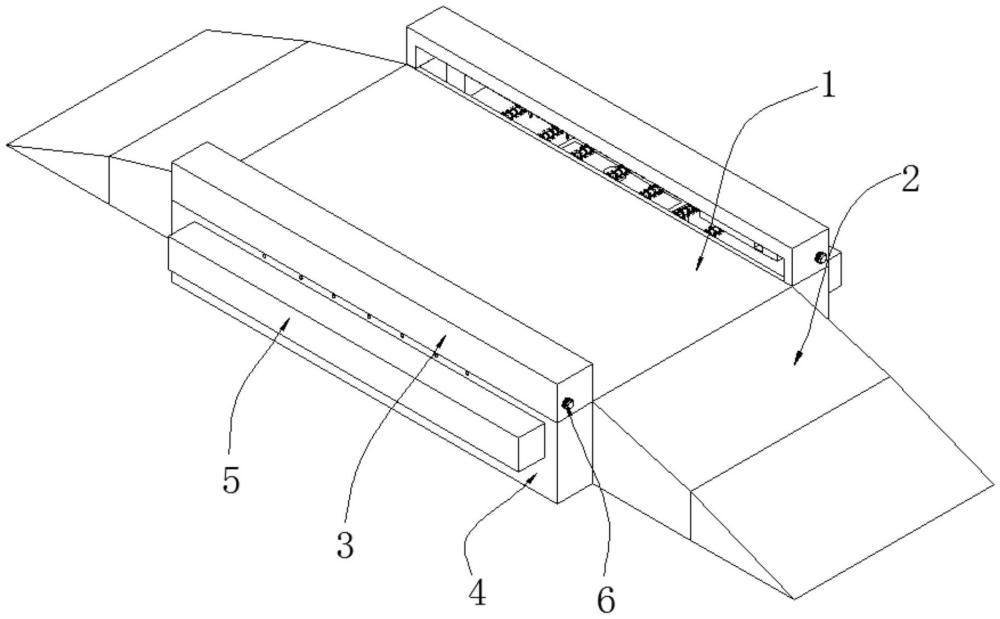 1
2
5
3
4
6