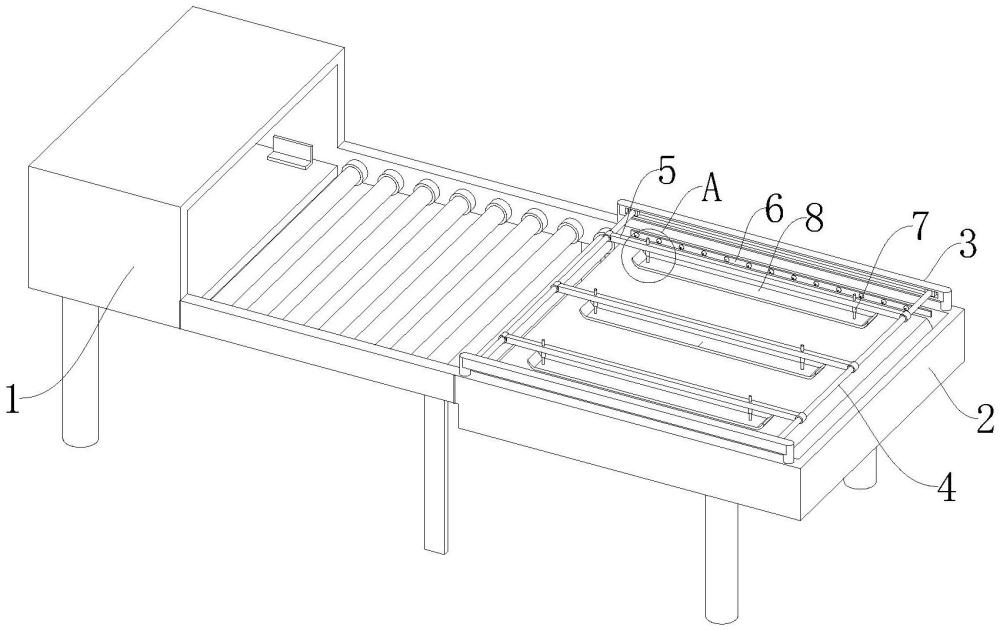 5
A
6
8
7
3
1
2
4