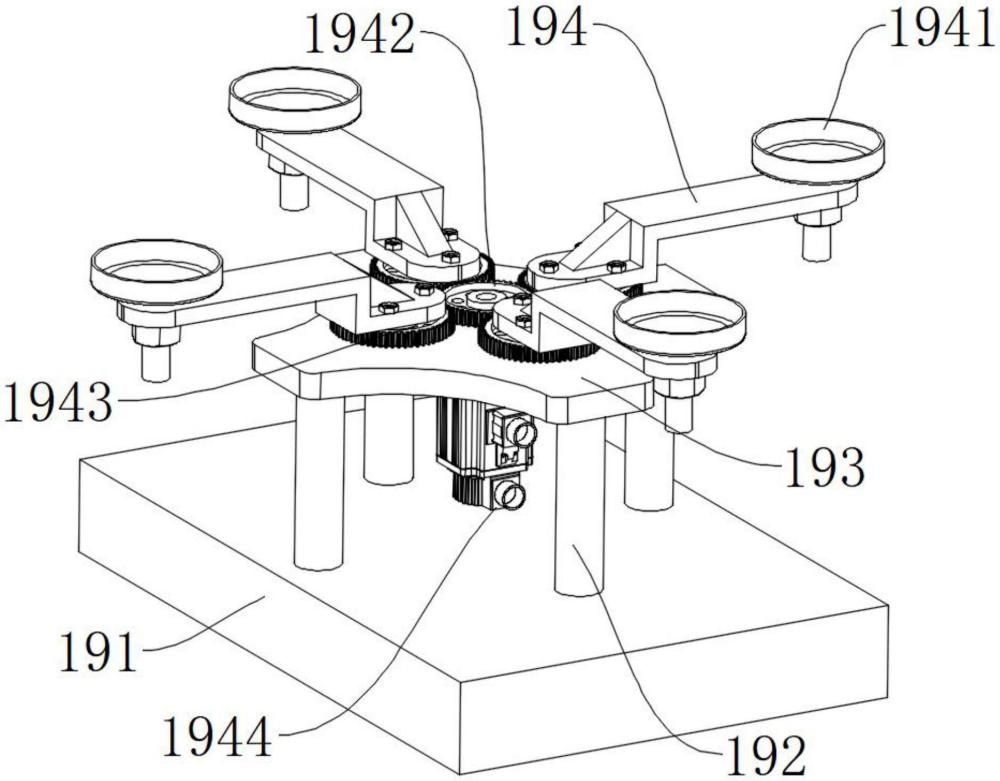 1942
194
1941
1943
193
191
1944
192