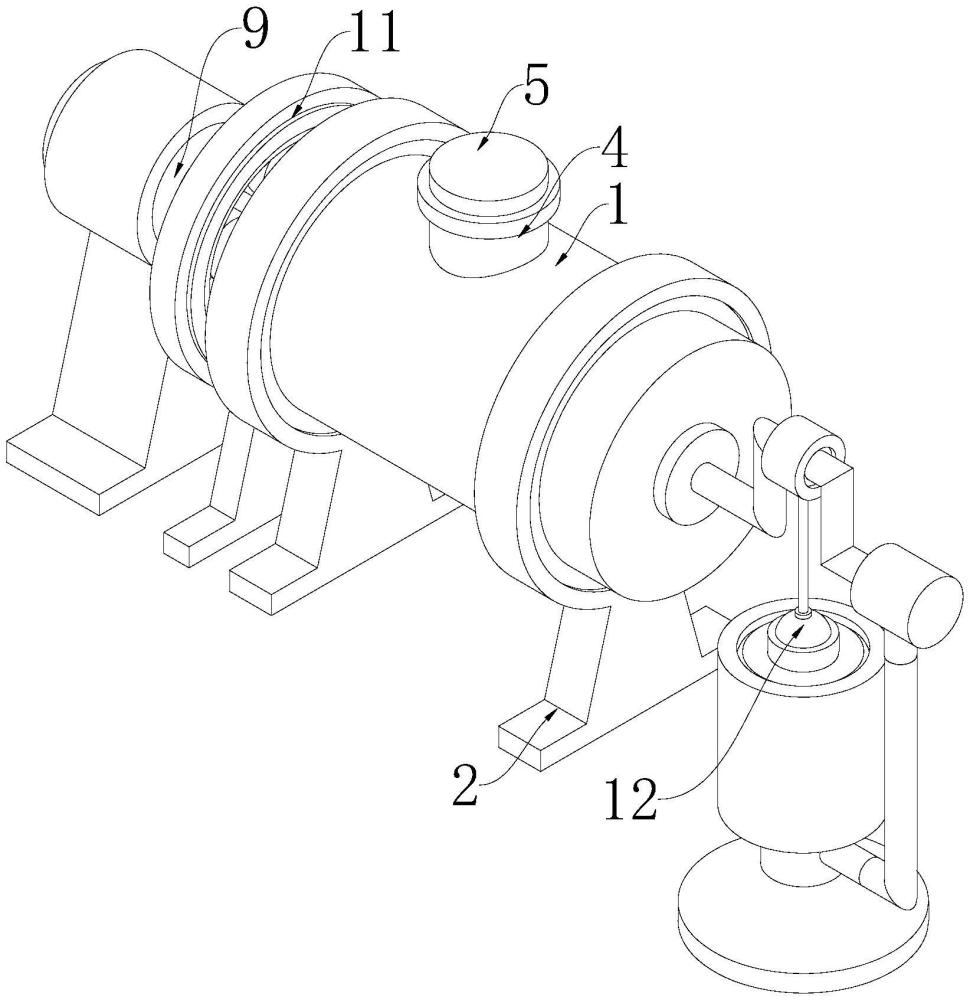 9
11
5
4
1
2
12