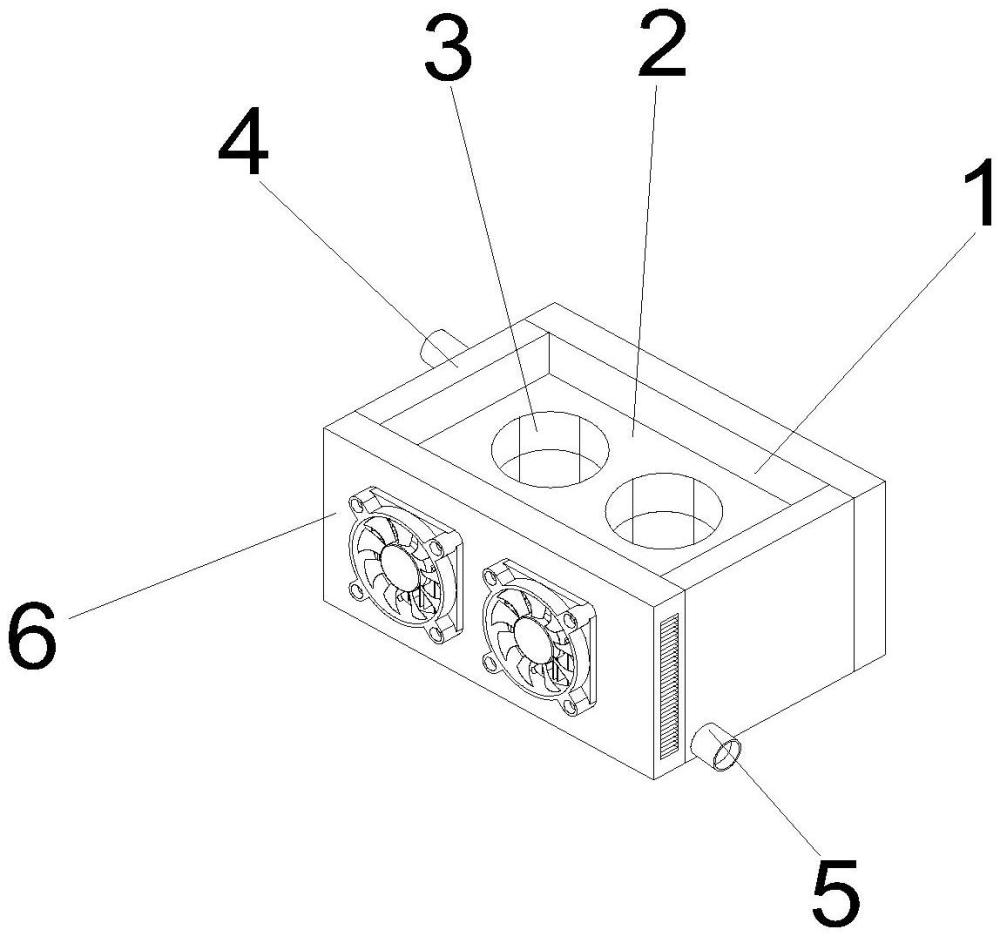 3
2
4
1
6
5