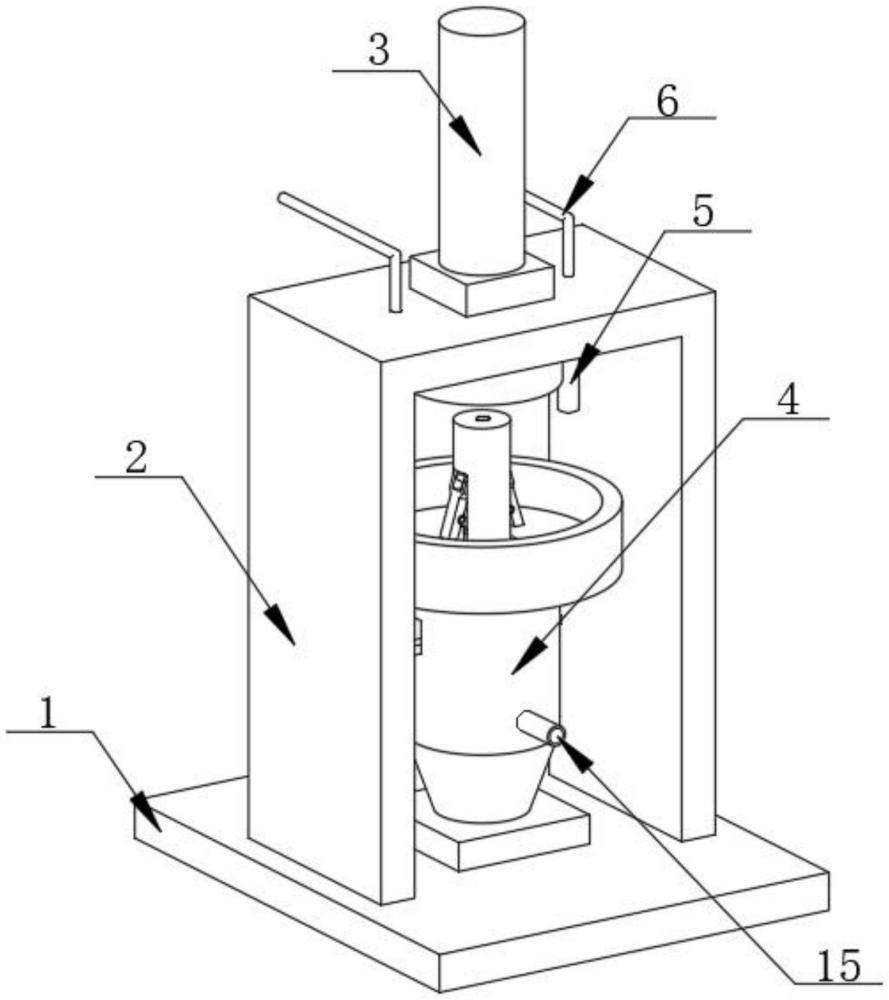 3
6
5
4
2
1
15