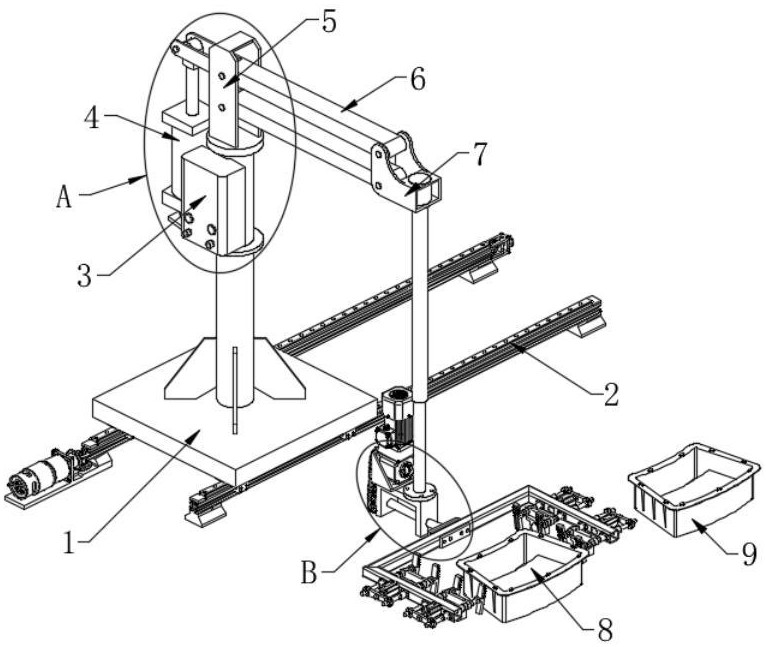 5
6
4
7
A
3
2
1
9
B
8