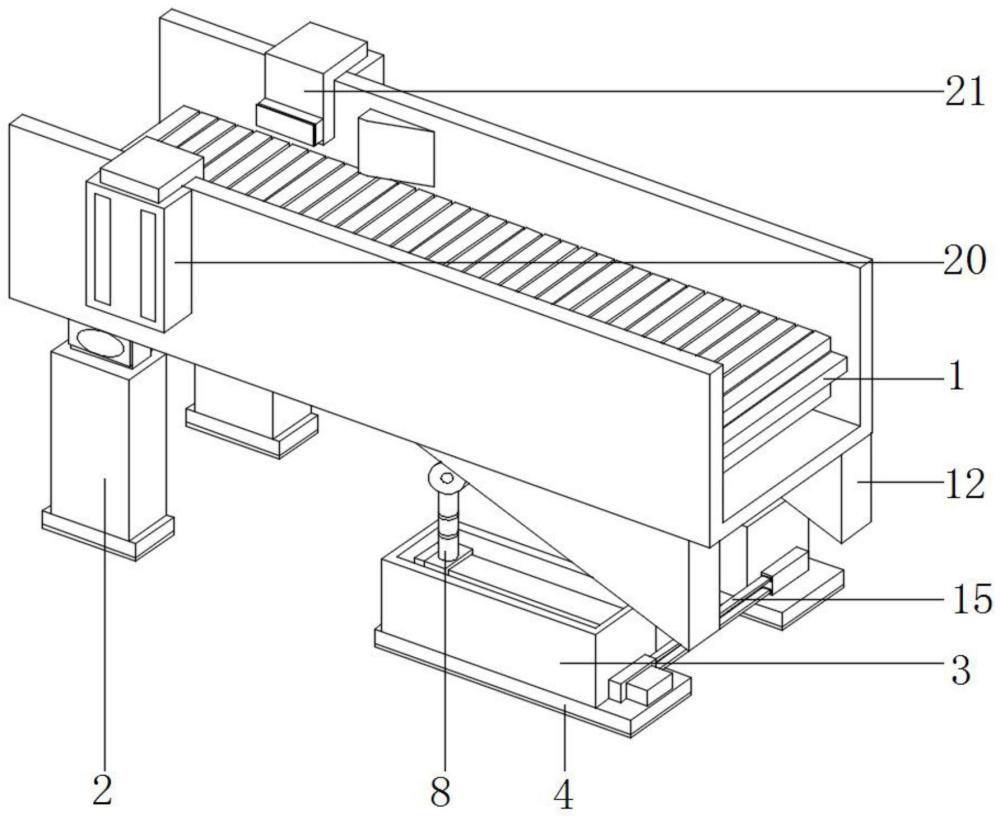 21
20
1
12
15
3
2
8
4