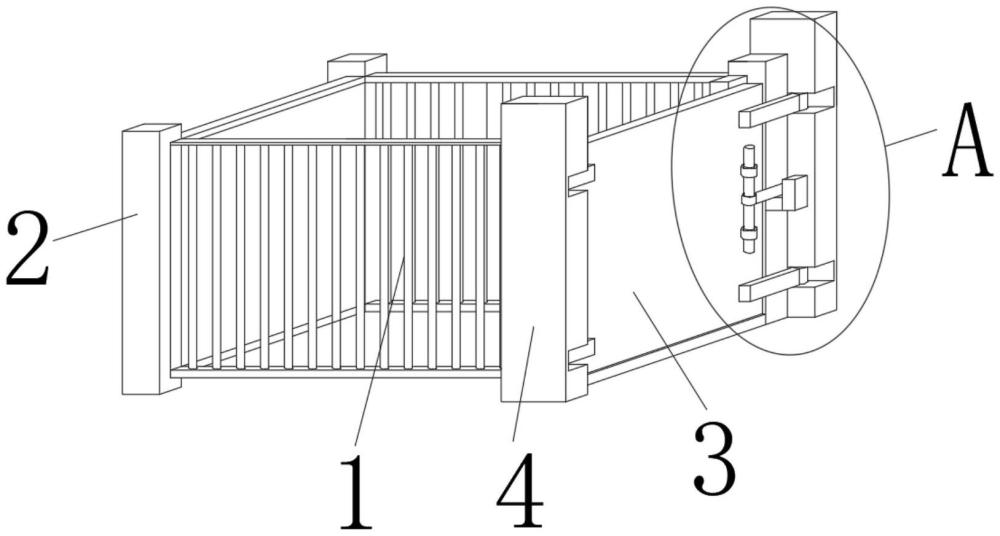 A
2
1
4
3