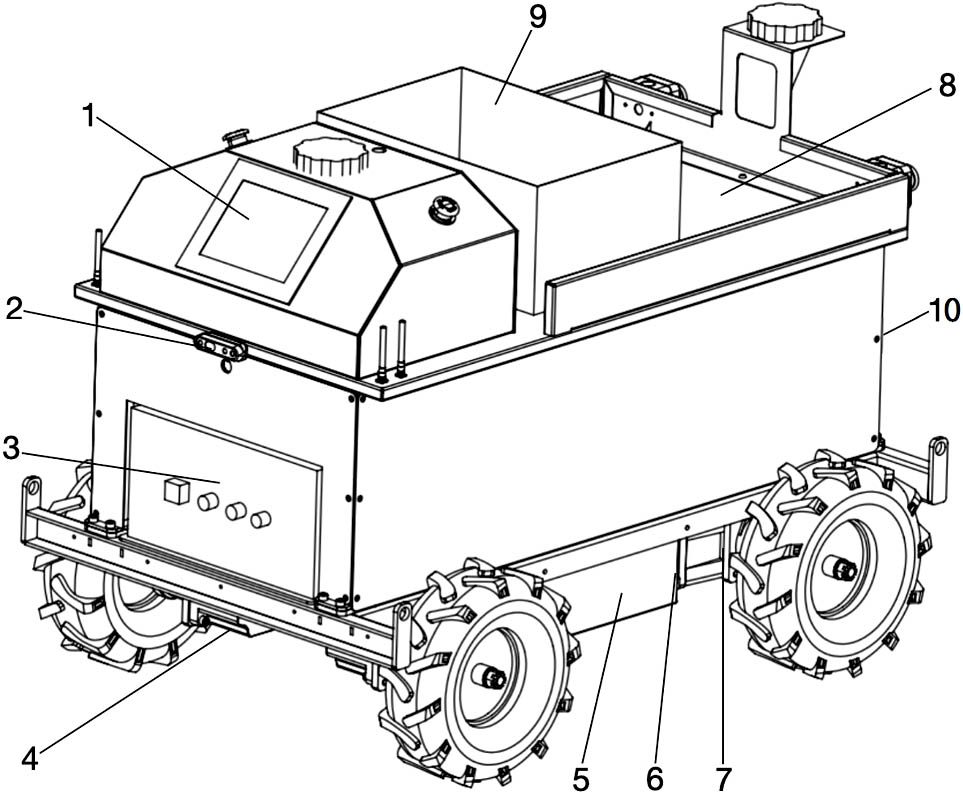 9
1
8
2
10
3
4
5
6
7