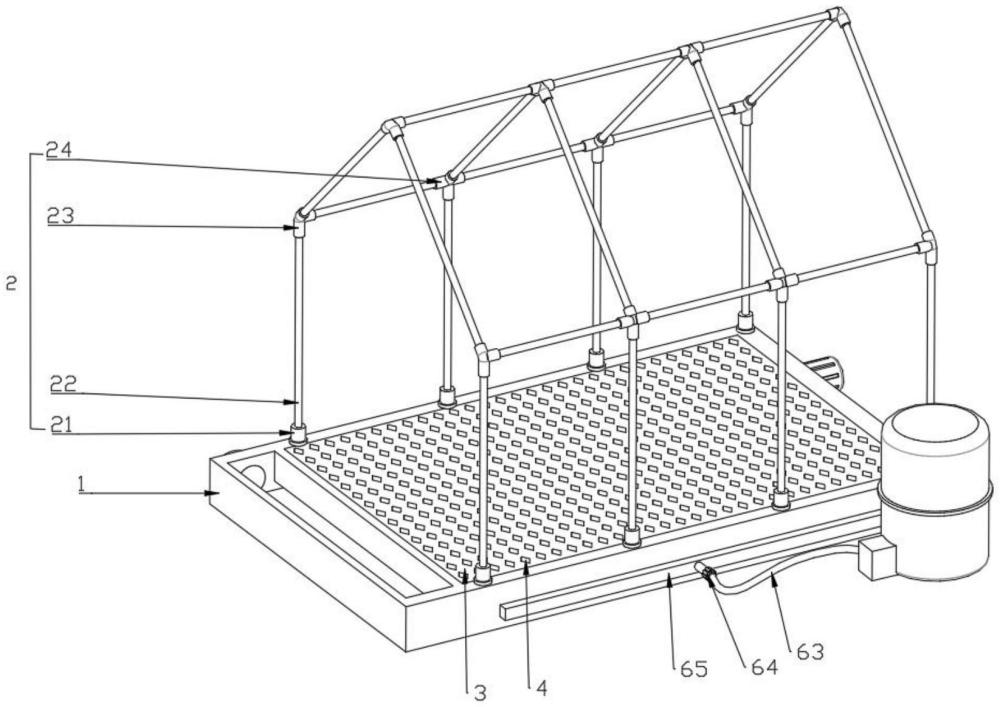 24
23
2
22
21
1
3
4
65
64
63