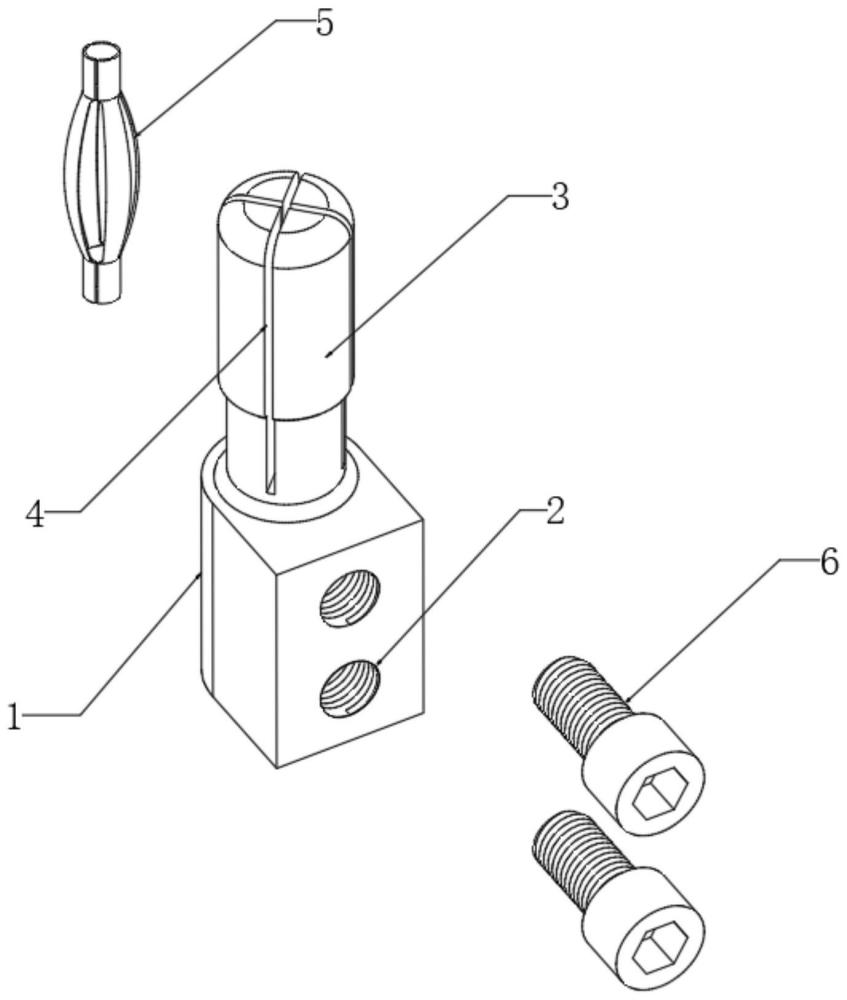 5
3
4
2
6
1