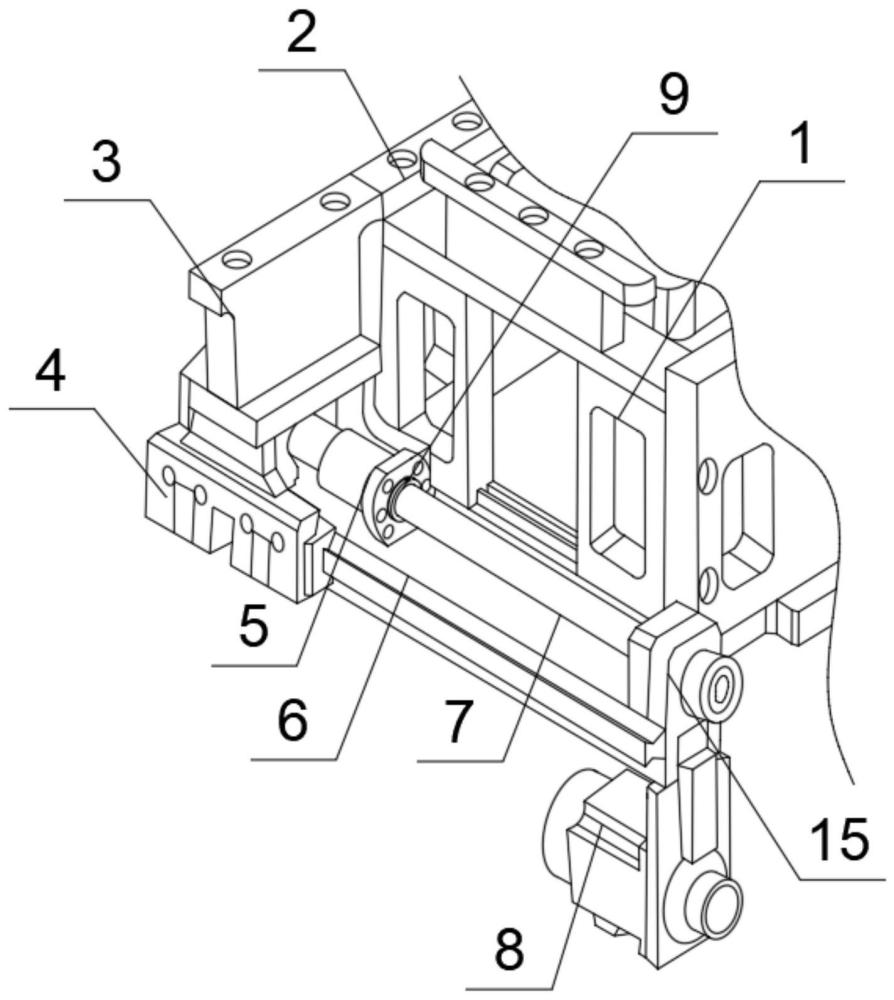 2
9
3
1
4
5
6
7
15
8