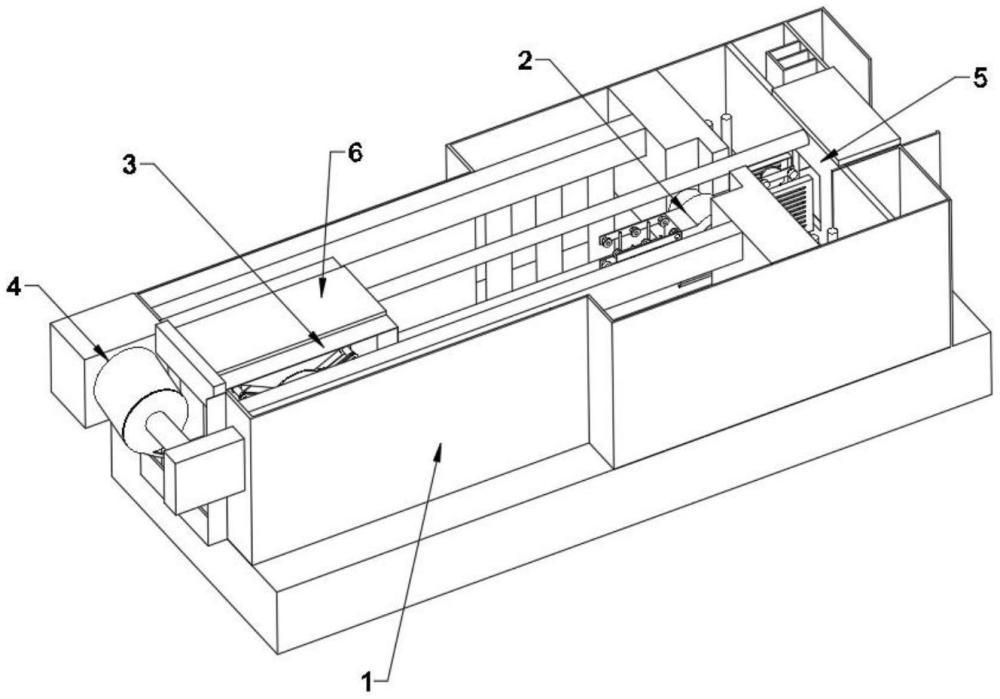 2
5
3
6
4
1