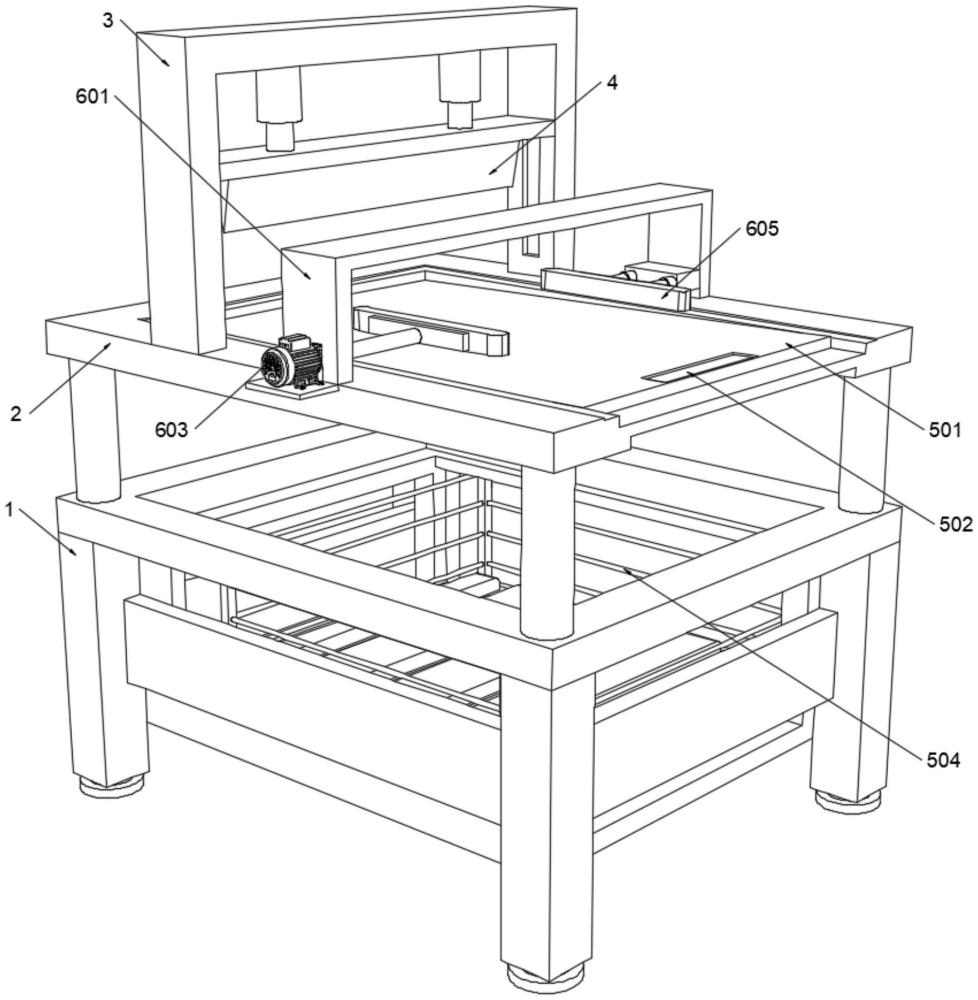 3
601
4
605
2
603
501
502
1
504