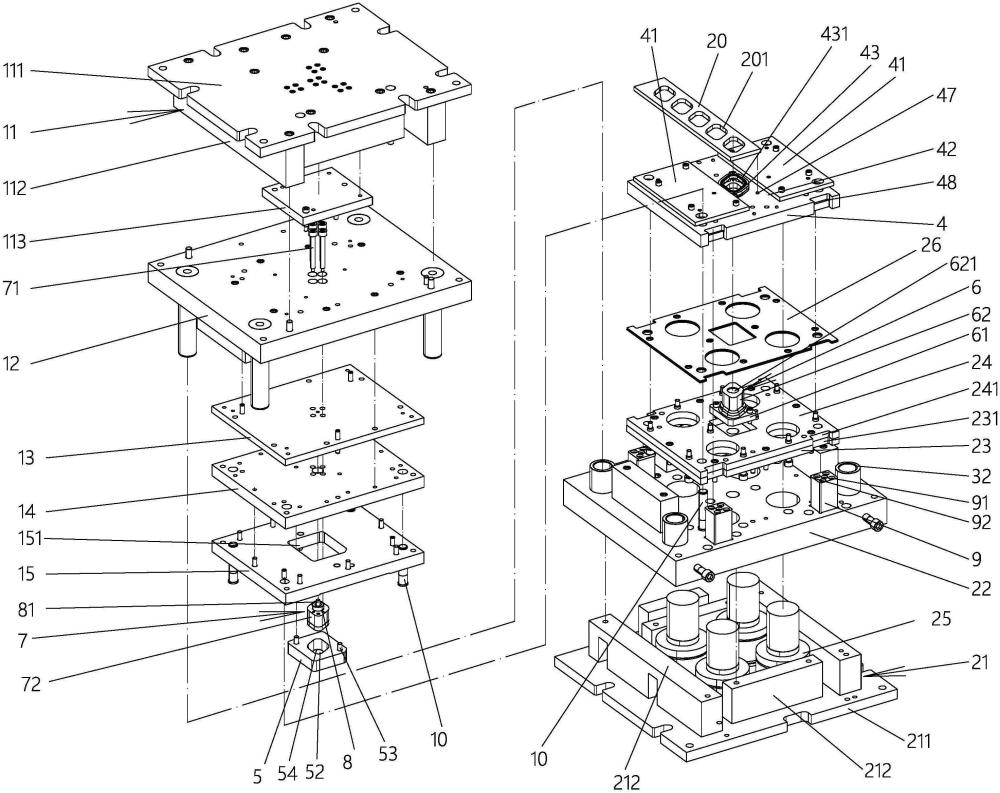 111
11
112
113
71
12
13
14
151
15
81
7
72
5
54
52
8
53
10
41
20
201
431
43
41
47
42
48
4
26
621
6
62
61
24
241
231
23
32
91
92
9
22
25
21
211
212
212
10