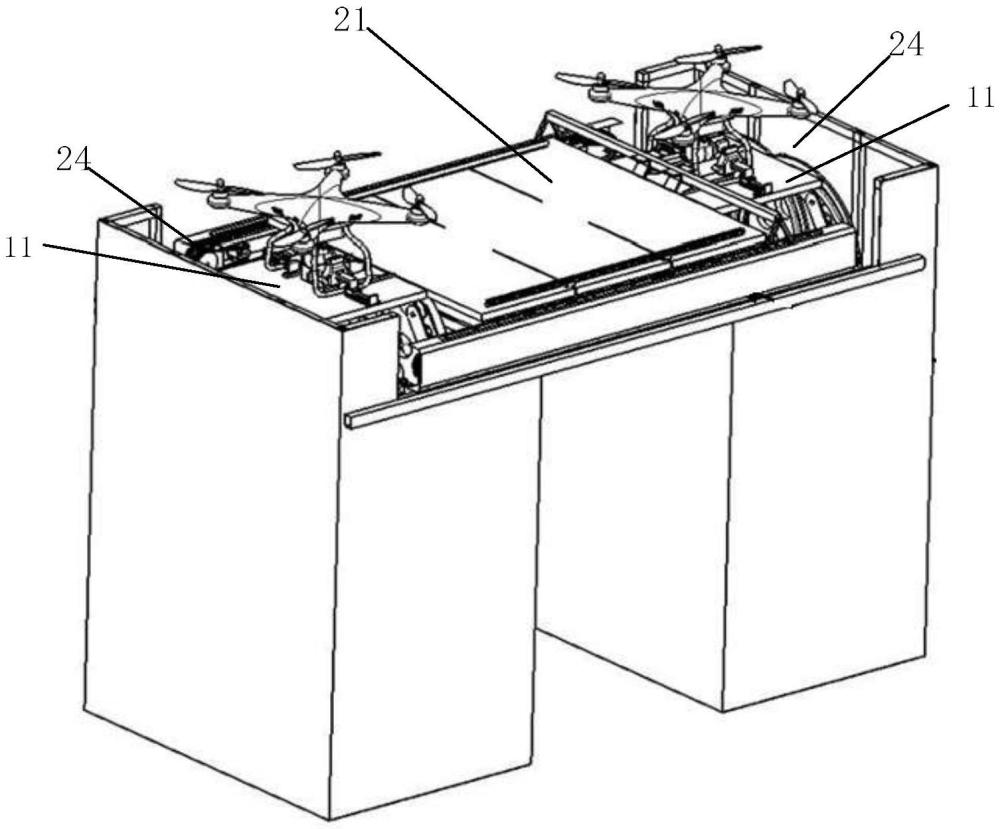 21
24
11
24
11