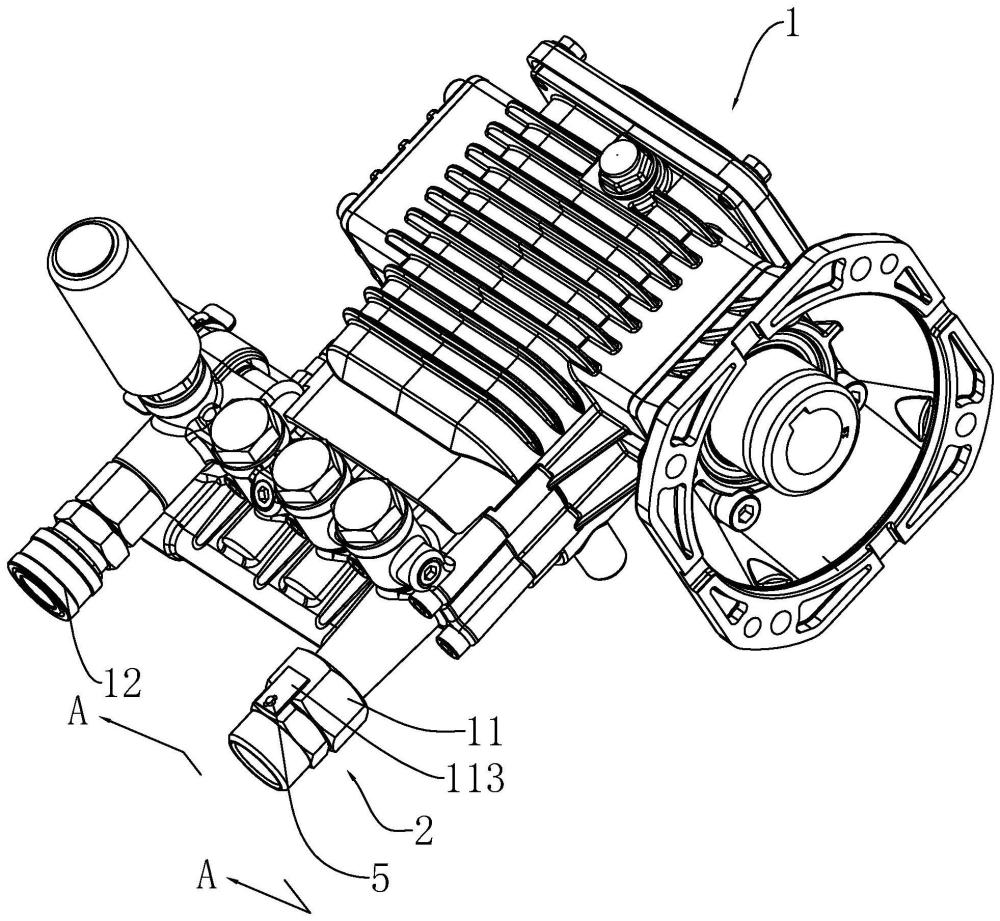 1

12

A

11

113

2

A

5