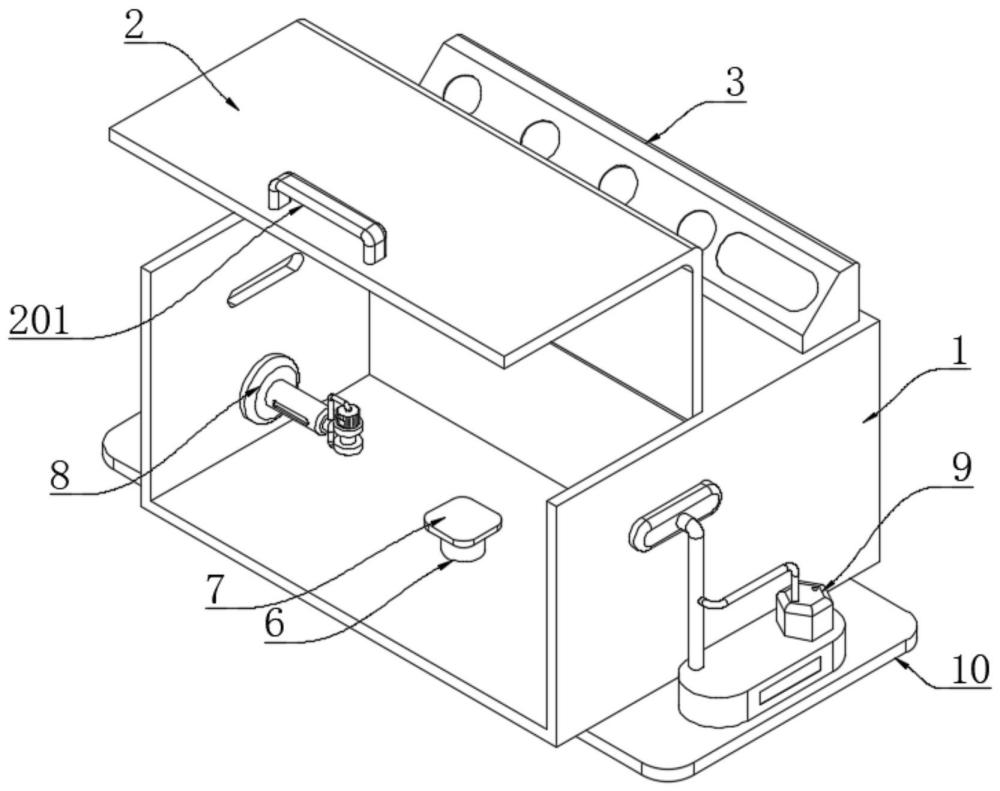 2
3
201
1
8
9
7
6
10