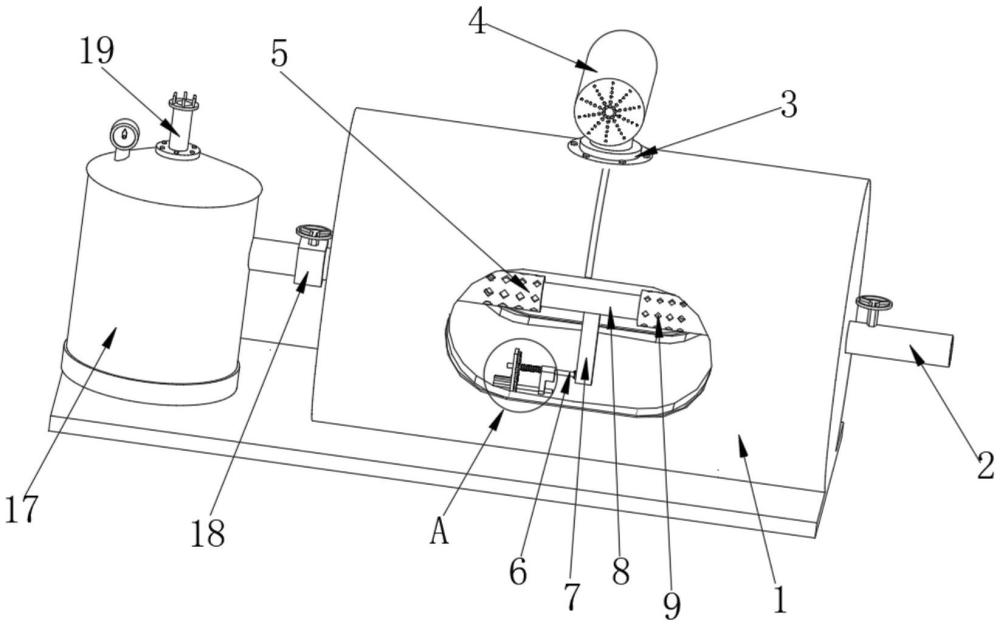 4
19
5
3
2
17
18
A
6
7
8
9
1