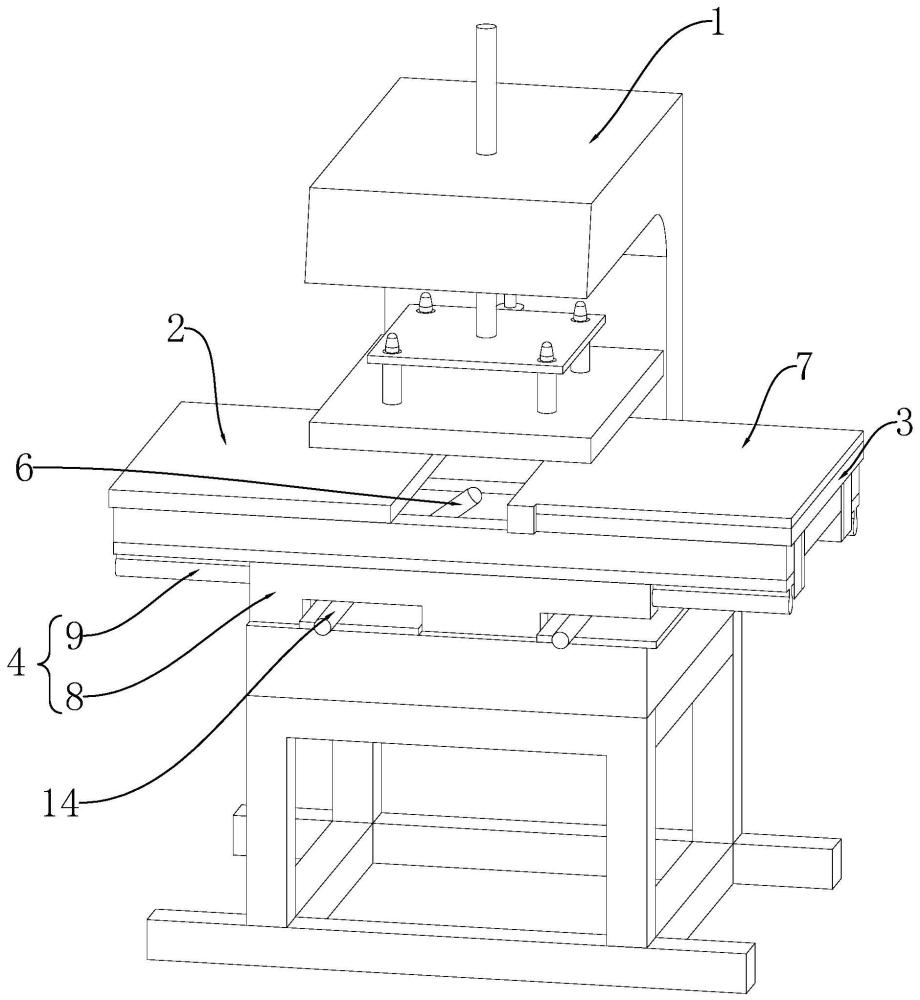 1
2
7
3
6
4
9
8
14