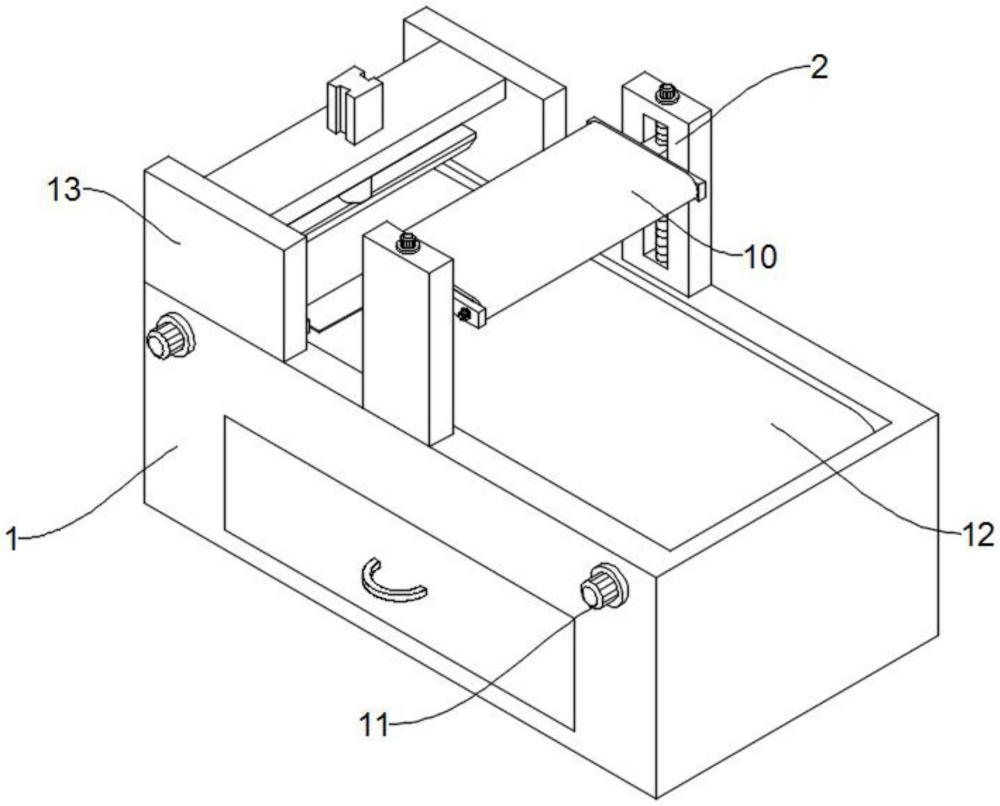 2
13
10
1
12
11