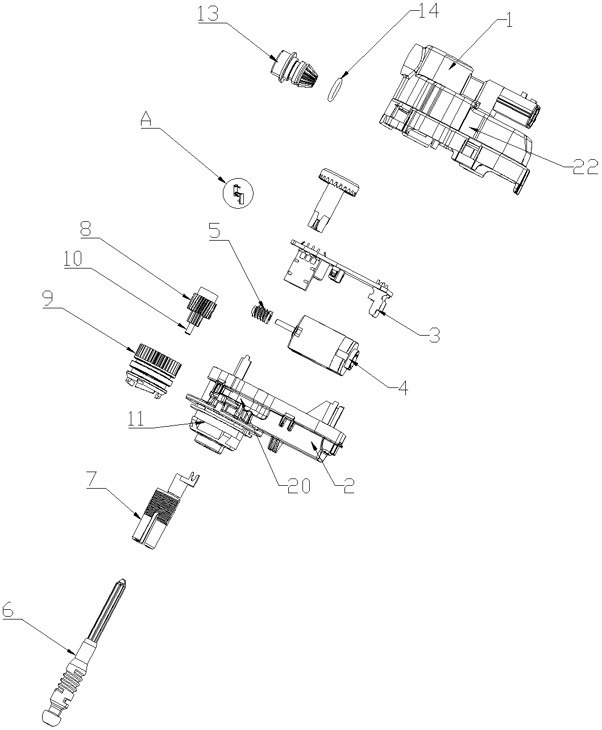 13
14
1
A
22
8
5
10
9
3
4
11
20
2
7
6