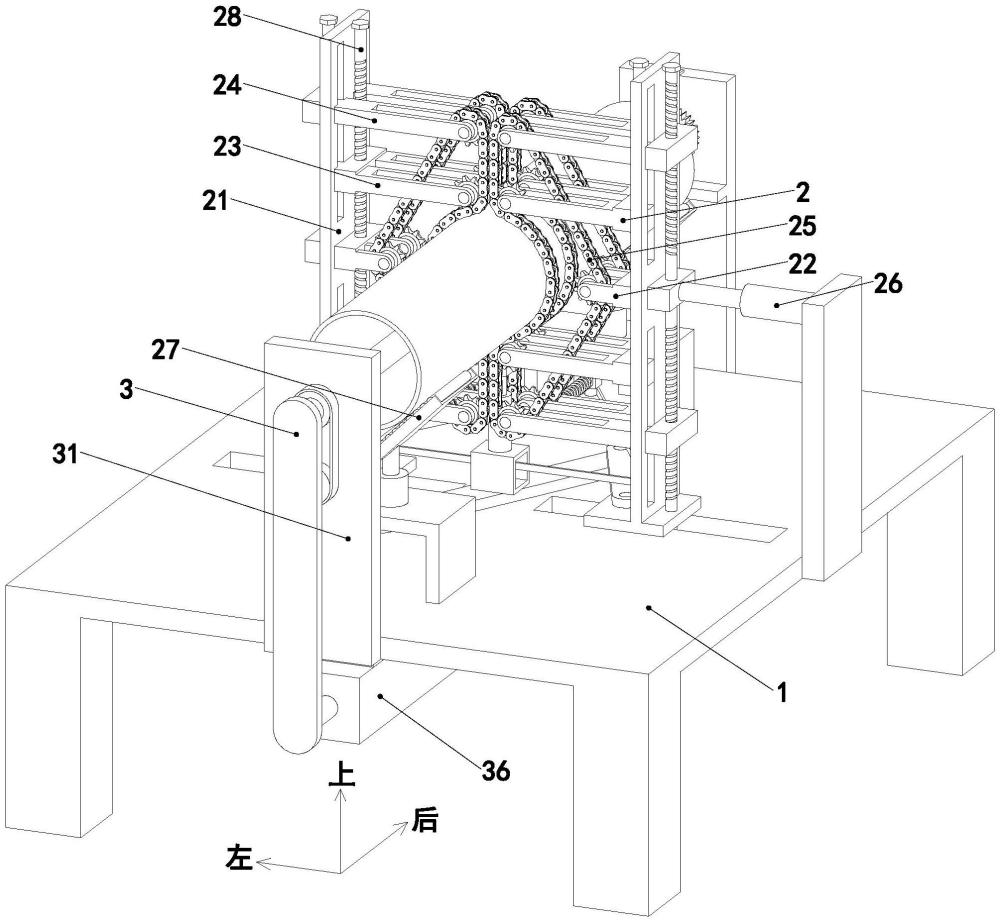 28
24
23
21
2
25
22
26
27
3
31
1
36
上
后
左