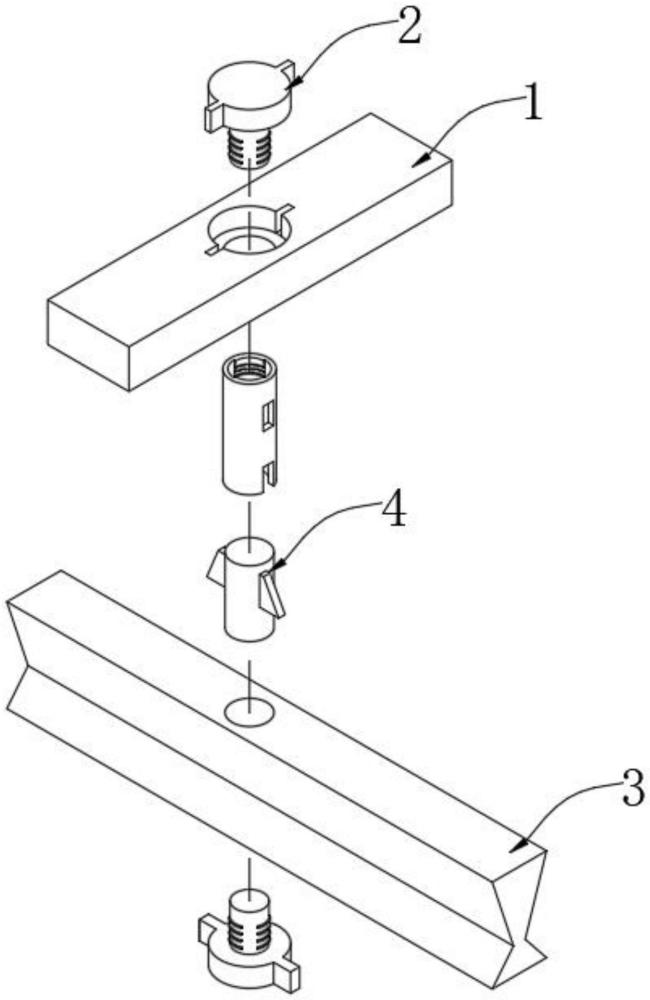 2
1
4
3