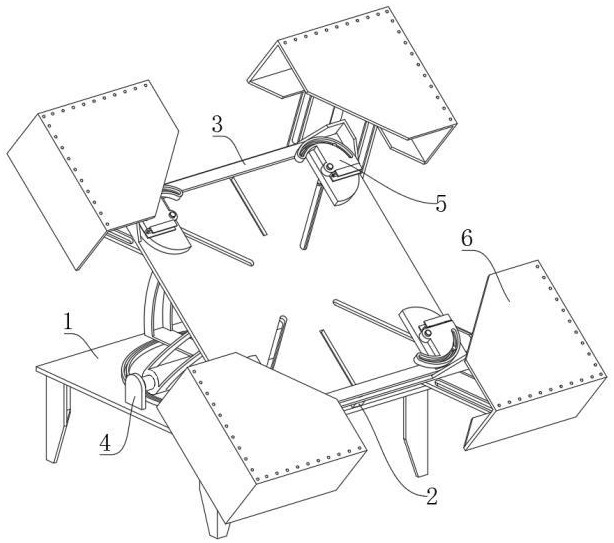 3
5
6
1
4
2