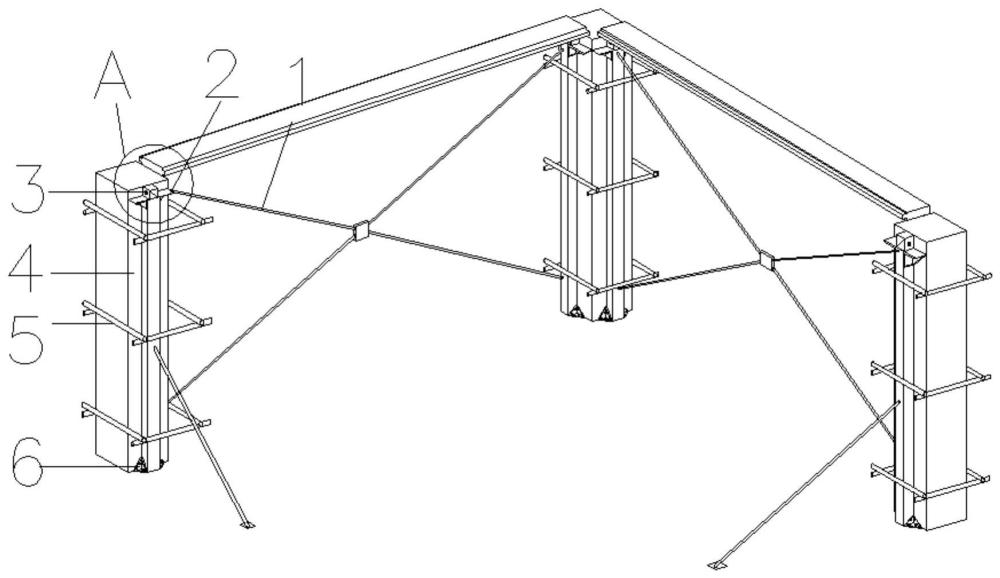 A
2
1
3
4
5
6