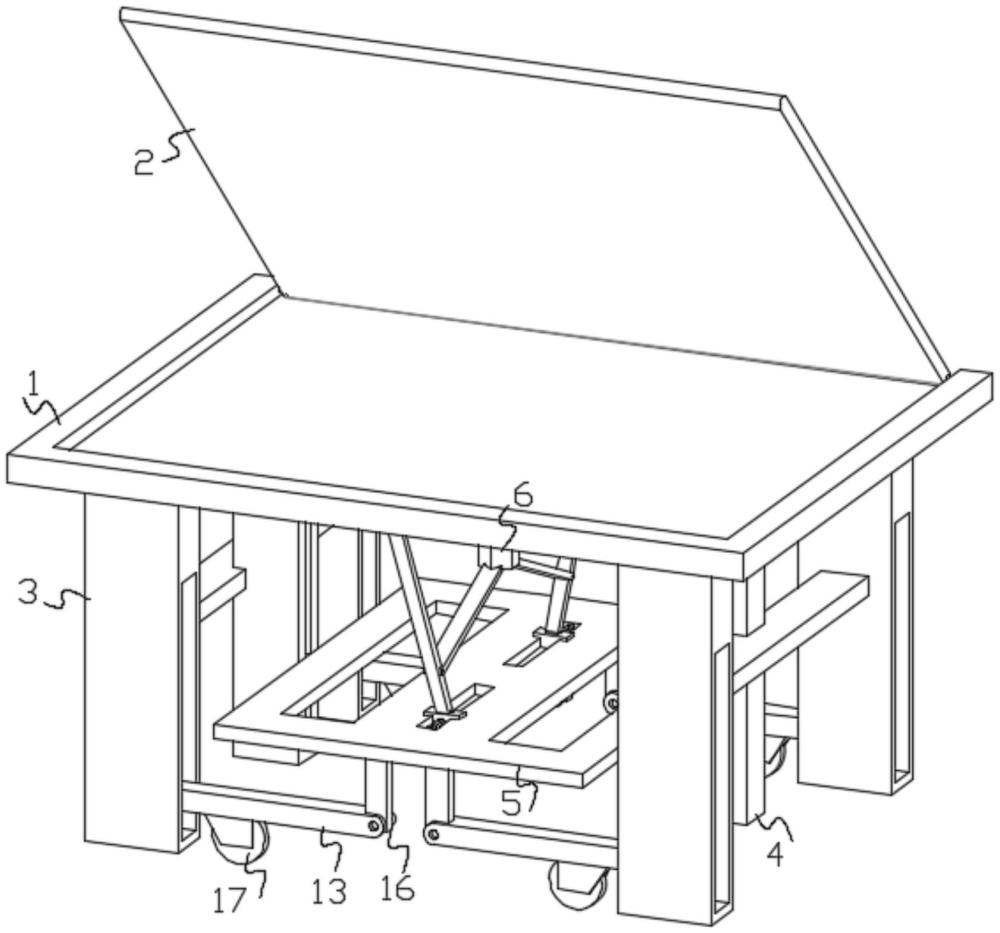 2
1
6
3
5
4
17
13
16