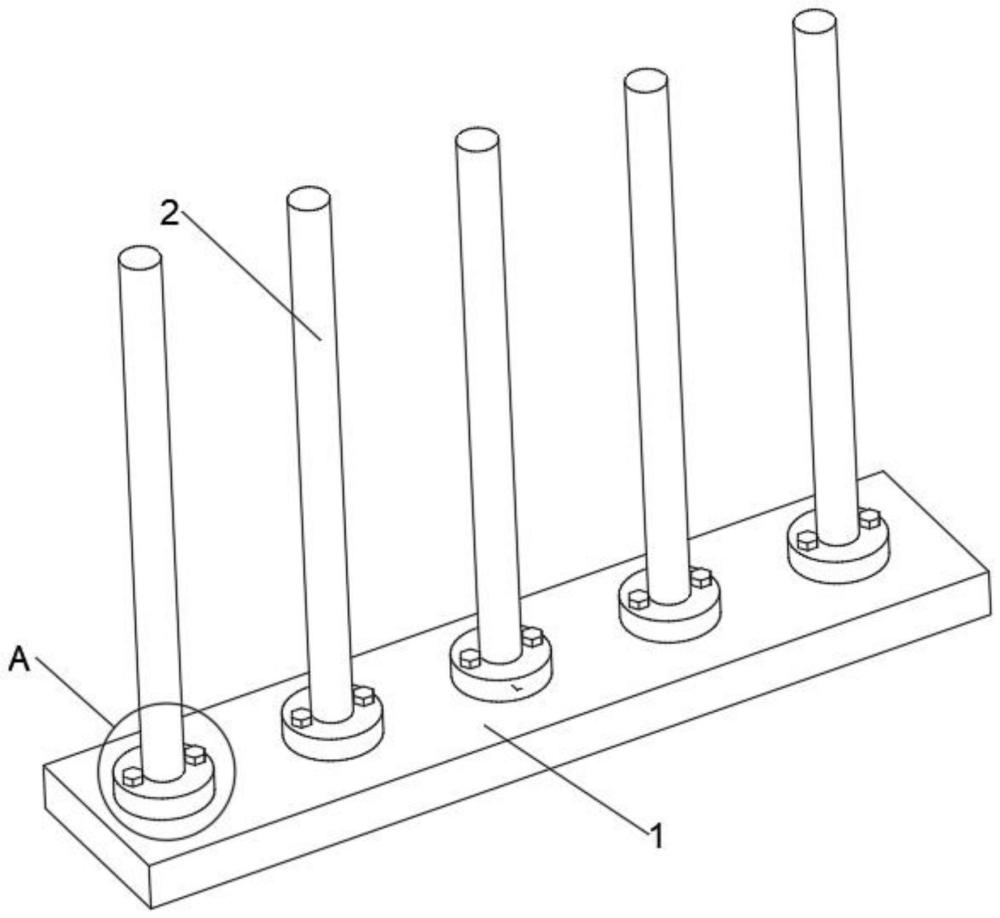 2
A
1