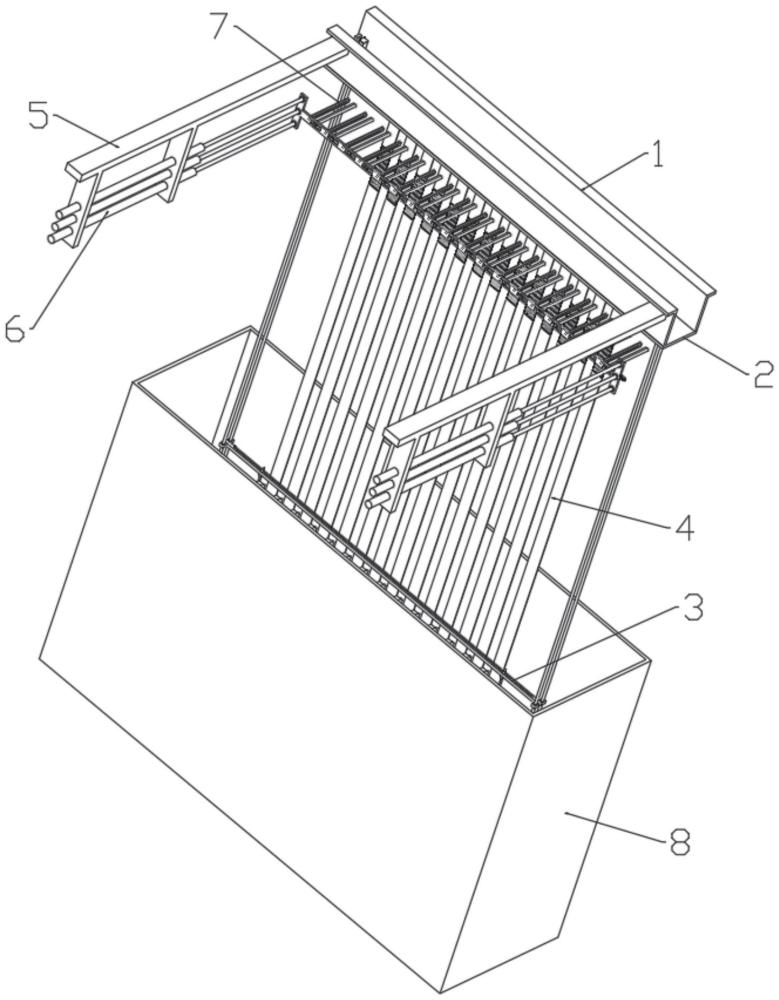 7
5
1
6
2
4
3
8