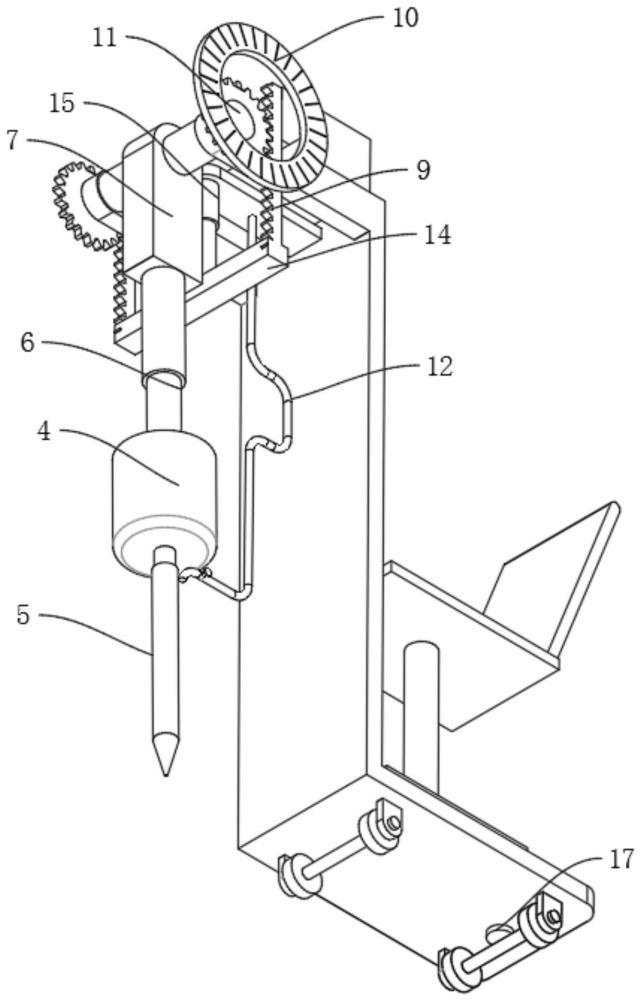 10
11
15
7
9
14
6
12
4
5
17